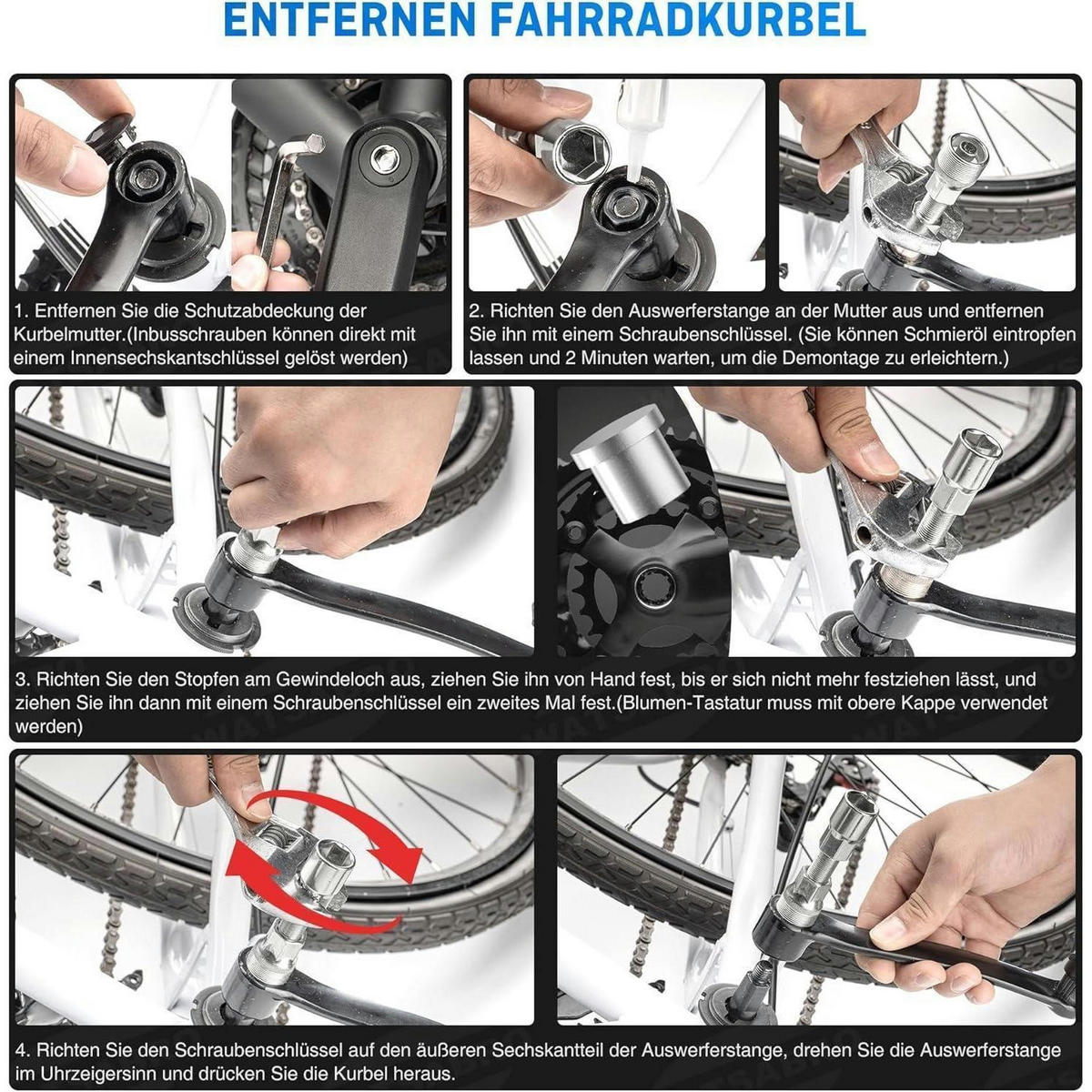 ENTFERNEN FAHRRADKURBEL

1. Entfernen Sie die Schutzabdeckung der Kurbelmutter.(Inbusschrauben können direkt mit einem Innensechskantschlüssel gelöst werden)

2. Richten Sie den Auswerferstange an der Mutter aus und entfernen Sie ihn mit einem Schraubenschlüssel. (Sie können Schmieröl eintropfen lassen und 2 Minuten warten, um die Demontage zu erleichtern.)

3. Richten Sie den Stopfen am Gewindeloch aus, ziehen Sie ihn von Hand fest, bis er sich nicht mehr festziehen lässt, und ziehen Sie ihn dann mit einem Schraubenschlüssel ein zweites Mal fest.(Blumen-Tastatur muss mit obere Kappe verwendet werden)

4. Richten Sie den Schraubenschlüssel auf den äußeren Sechskantteil der Auswerferstange, drehen Sie die Auswerferstange im Uhrzeigersinn und drücken Sie die Kurbel heraus.