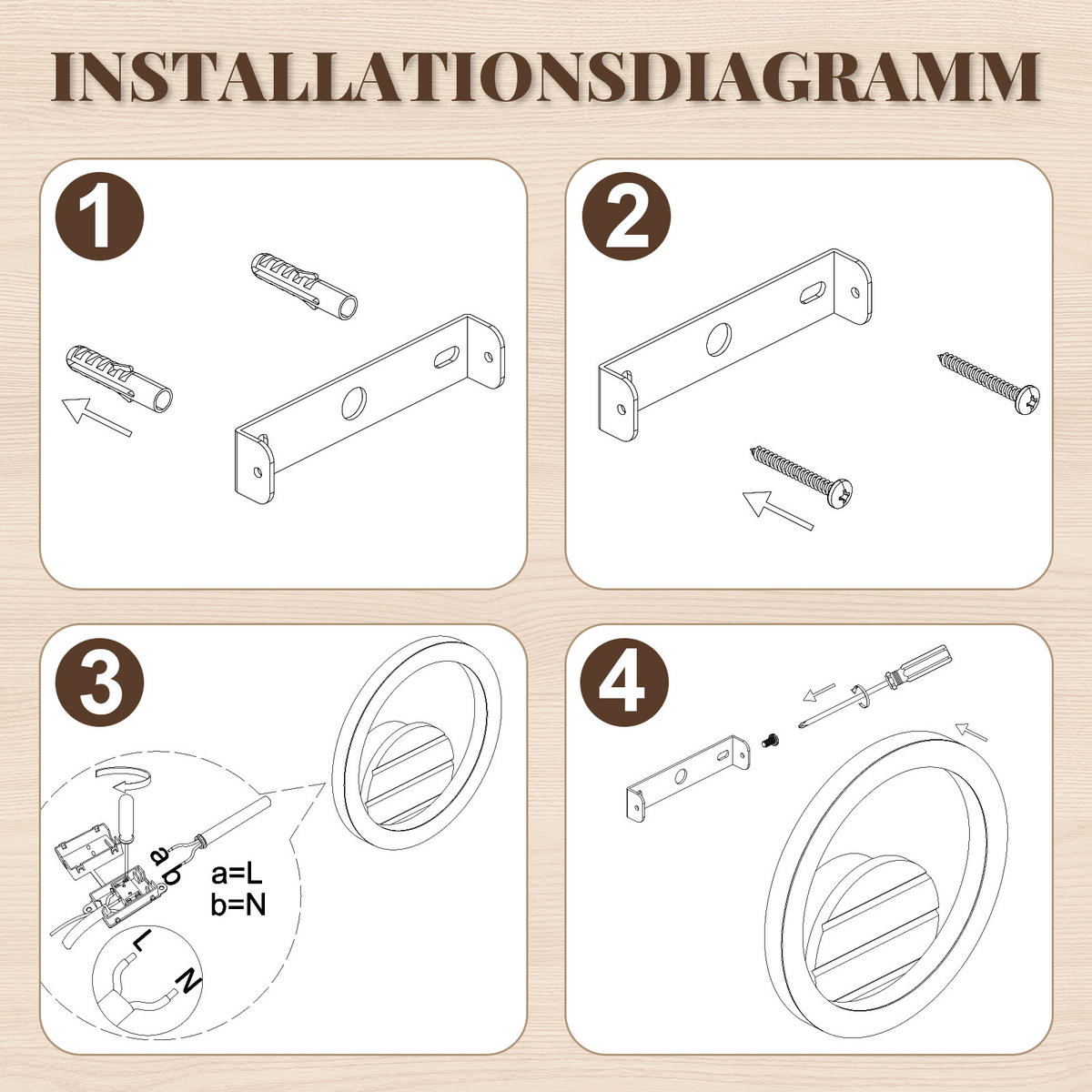 INSTALLATIONSDIAGRAMM

1

2

3

a
b
a=L
b=N
L
N

4