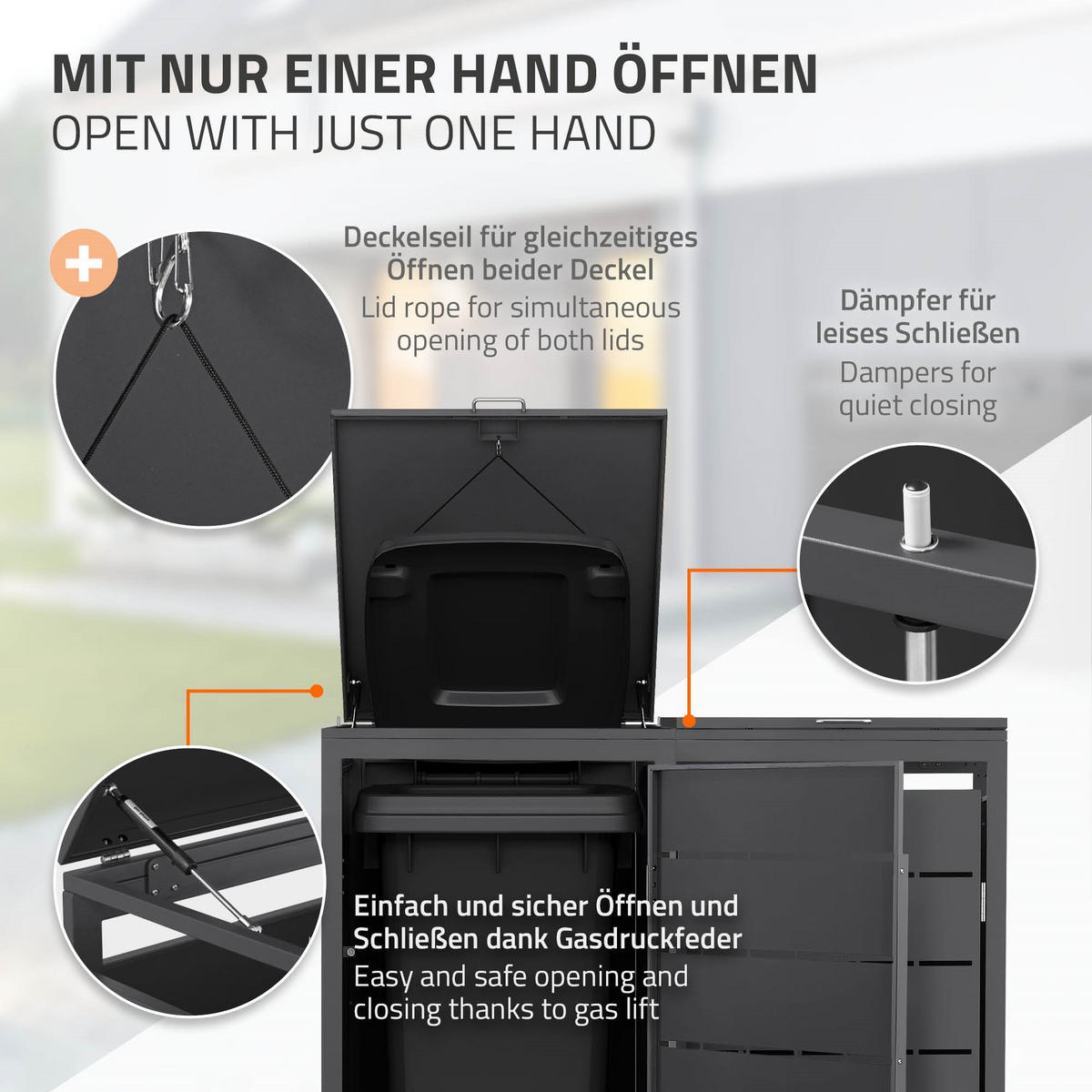 MIT NUR EINER HAND ÖFFNEN
OPEN WITH JUST ONE HAND

Deckelseil für gleichzeitiges Öffnen beider Deckel
Lid rope for simultaneous opening of both lids

Dämpfer für leises Schließen
Dampers for quiet closing

Einfach und sicher Öffnen und Schließen dank Gasdruckfeder
Easy and safe opening and closing thanks to gas lift