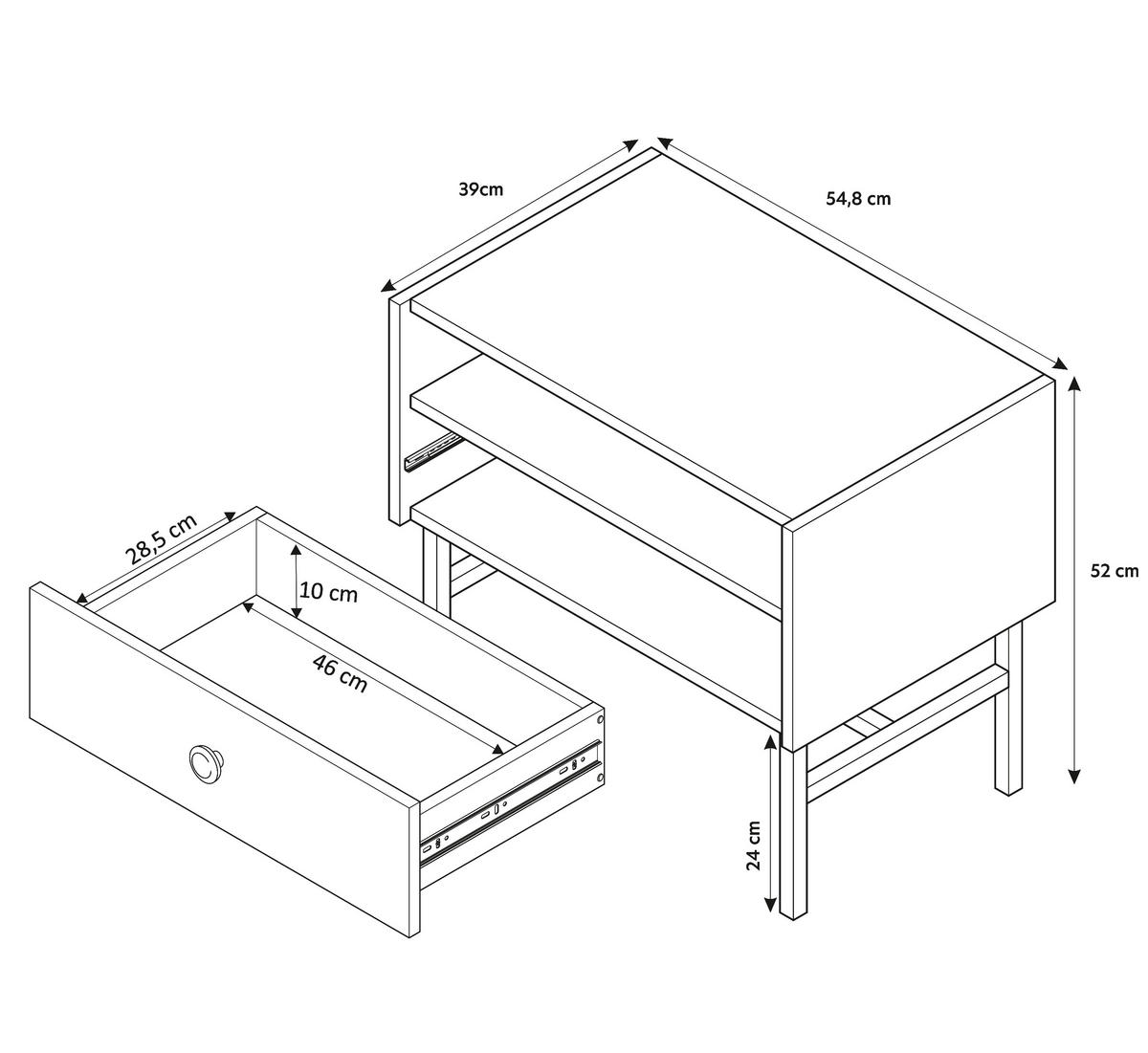 39cm
54,8 cm
28,5 cm
10 cm
46 cm
52 cm
24 cm