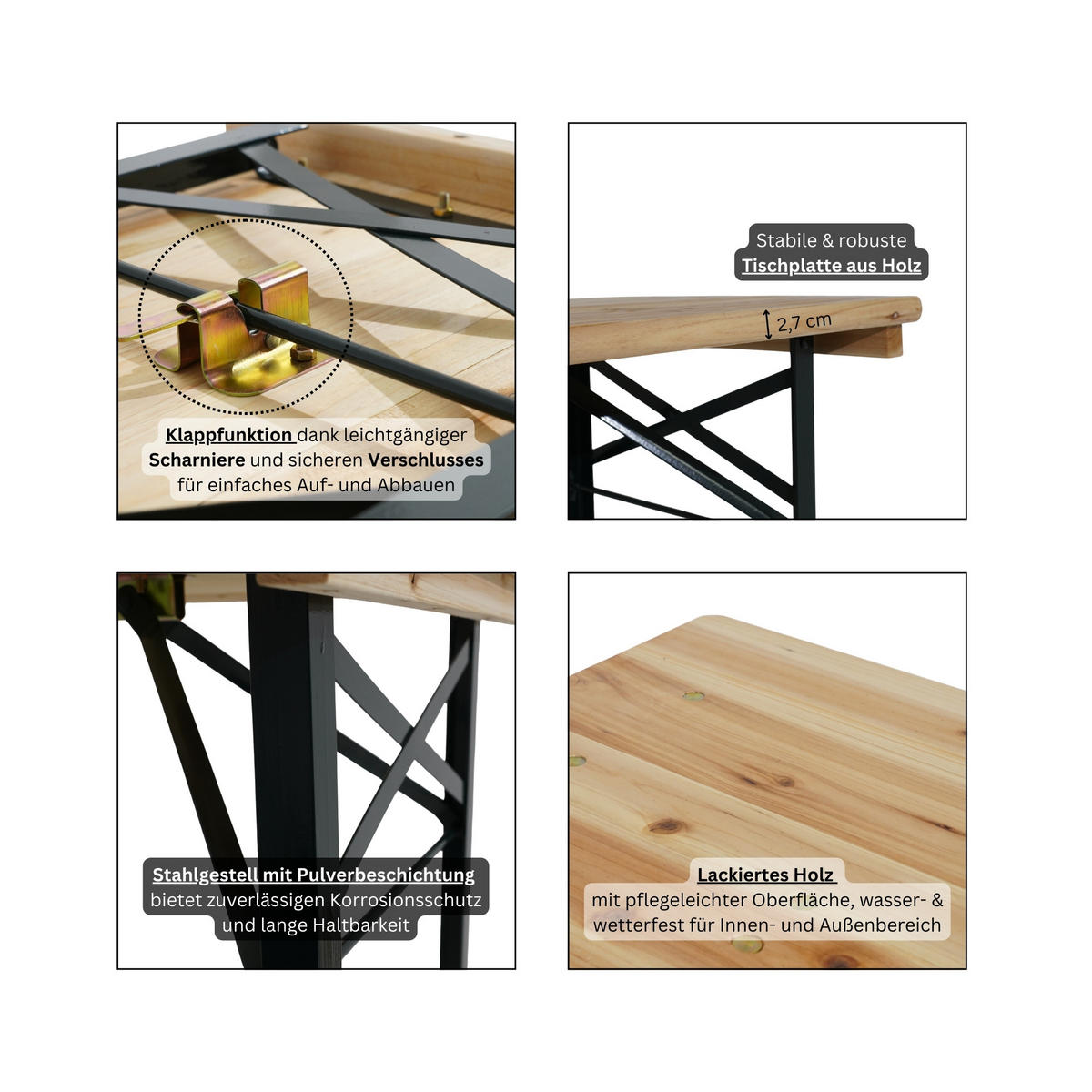 Klappfunktion dank leichtgängiger Scharniere und sicheren Verschlusses für einfaches Auf- und Abbauen

Stabile & robuste Tischplatte aus Holz

2,7 cm

Stahlgestell mit Pulverbeschichtung bietet zuverlässigen Korrosionsschutz und lange Haltbarkeit

Lackiertes Holz mit pflegeleichter Oberfläche, wasser- & wetterfest für Innen- und Außenbereich