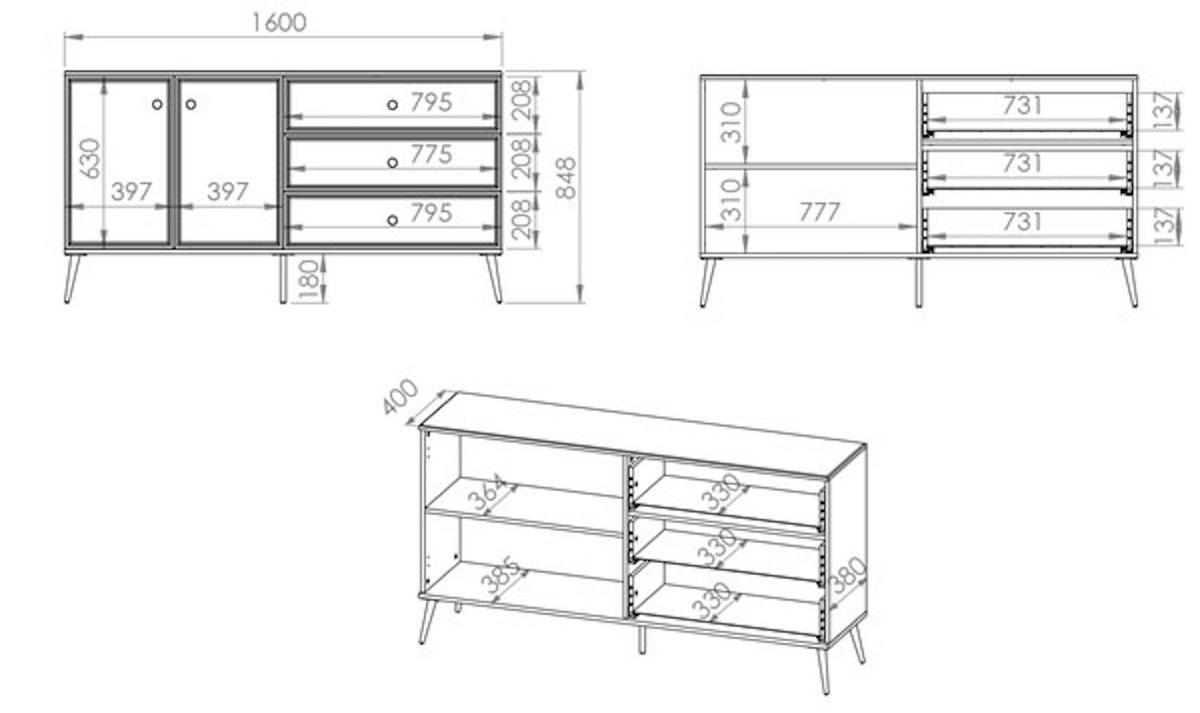 1600
630
397
397
795
775
795
208
208
208
848
180

310
310
777
731
731
731
137
137
137

400
364
385
330
330
330
380