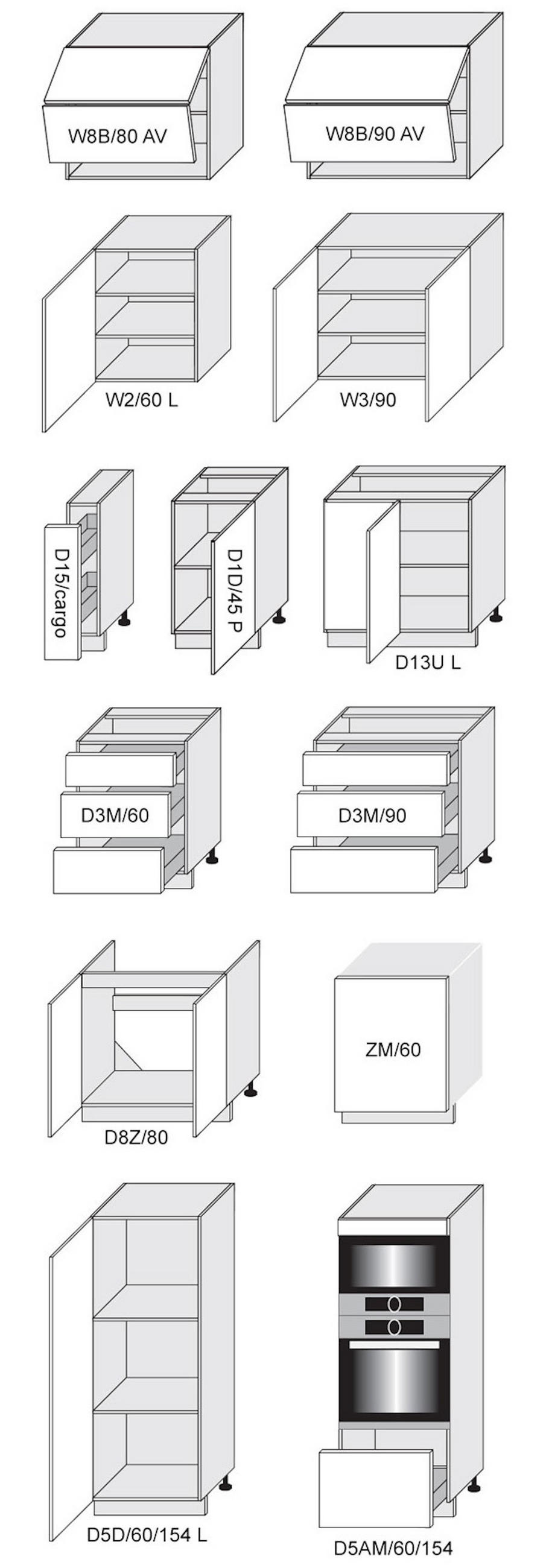 W8B/80 AV

W8B/90 AV

W2/60 L

W3/90

D15/cargo

D1D/45 P

D13U L

D3M/60

D3M/90

D8Z/80

ZM/60

D5D/60/154 L

D5AM/60/154