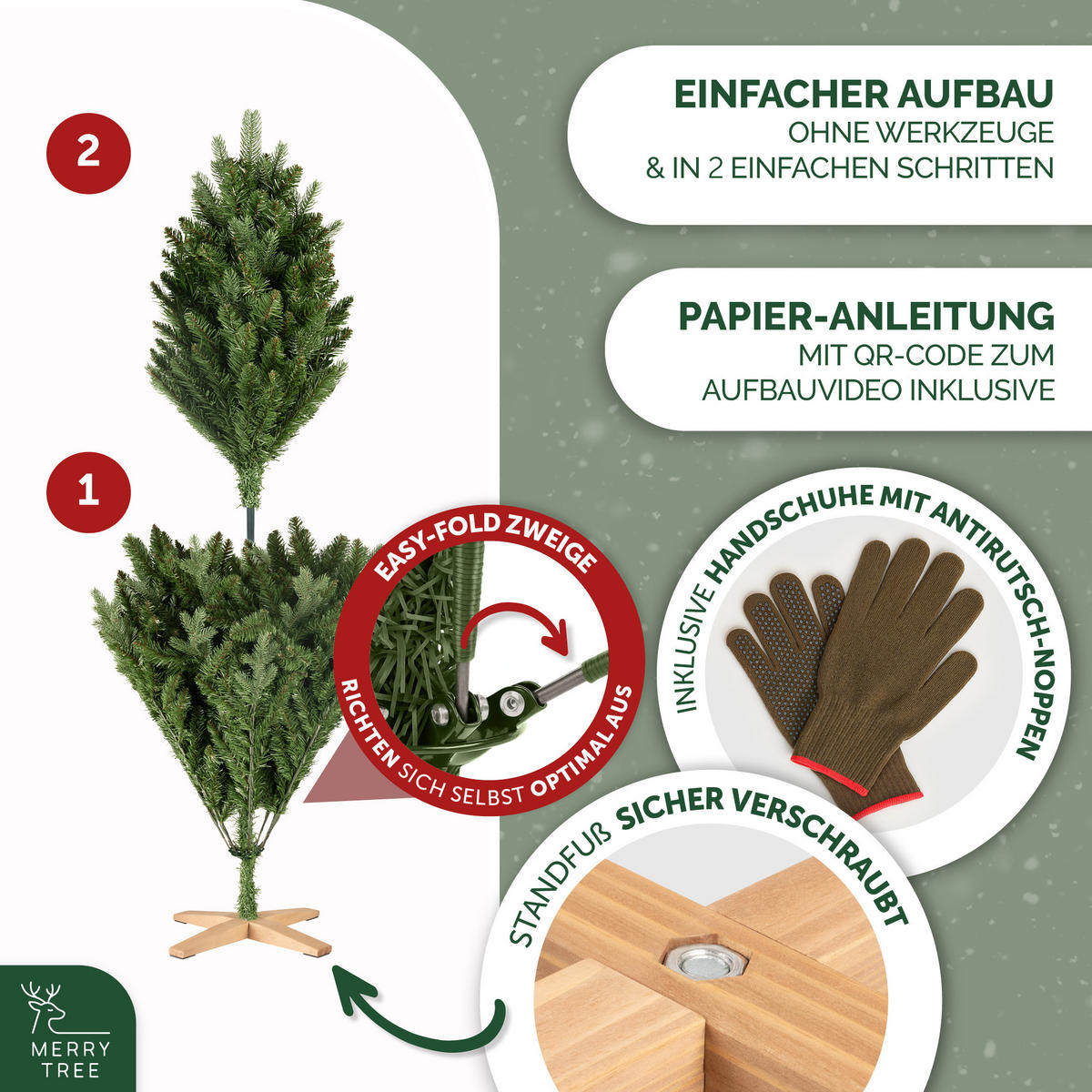 2

1

EINFACHER AUFBAU
OHNE WERKZEUGE
& IN 2 EINFACHEN SCHRITTEN

PAPIER-ANLEITUNG
MIT QR-CODE ZUM
AUFBAUVIDEO INKLUSIVE

EASY-FOLD ZWEIGE
RICHTEN SICH SELBST OPTIMAL AUS

INKLUSIVE HANDSCHUHE MIT ANTIRUTSCH-NOPPEN

STANDFUß SICHER VERSCHRAUBT

MERRY
TREE