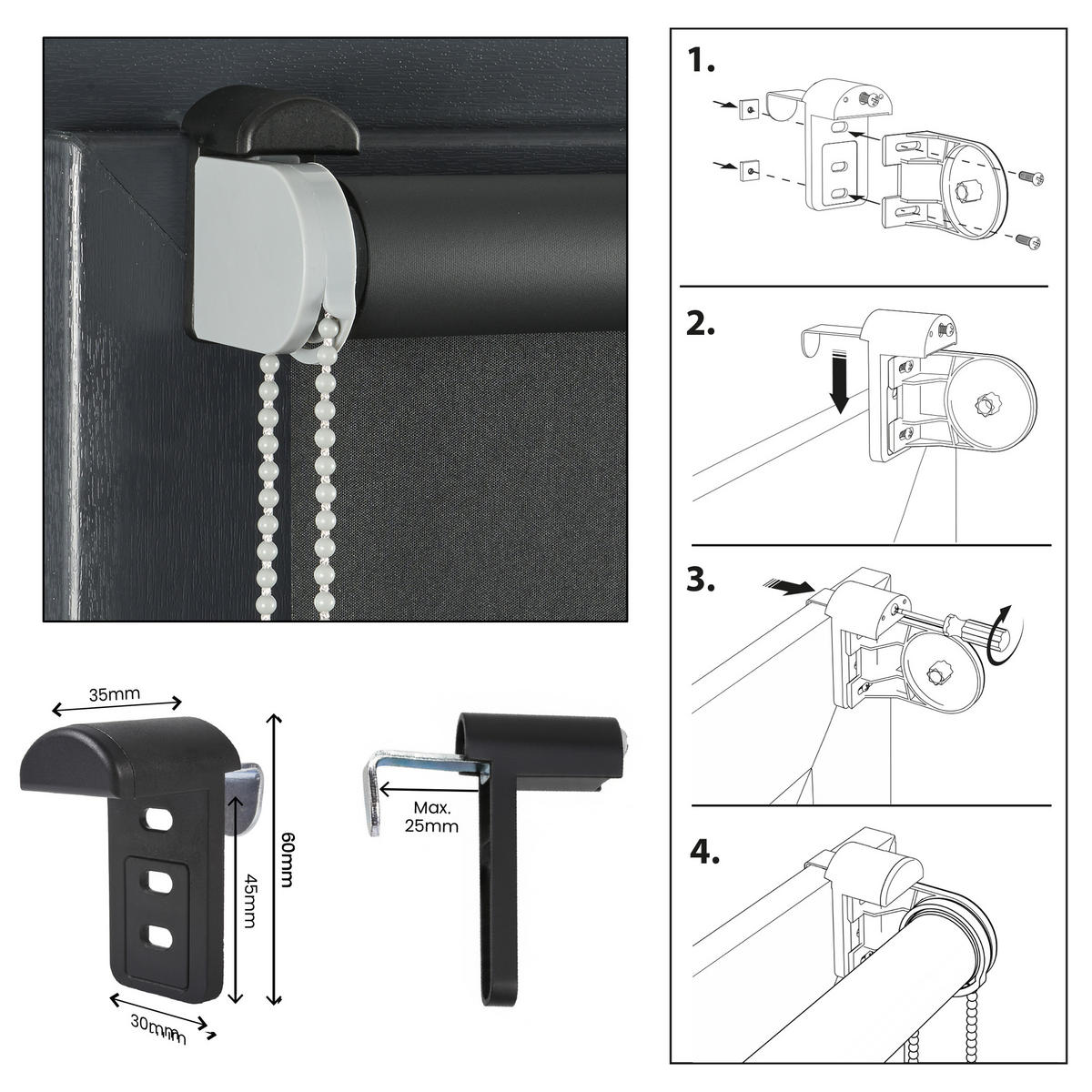 35mm
60mm
45mm
30mm
Max. 25mm
1.
2.
3.
4.