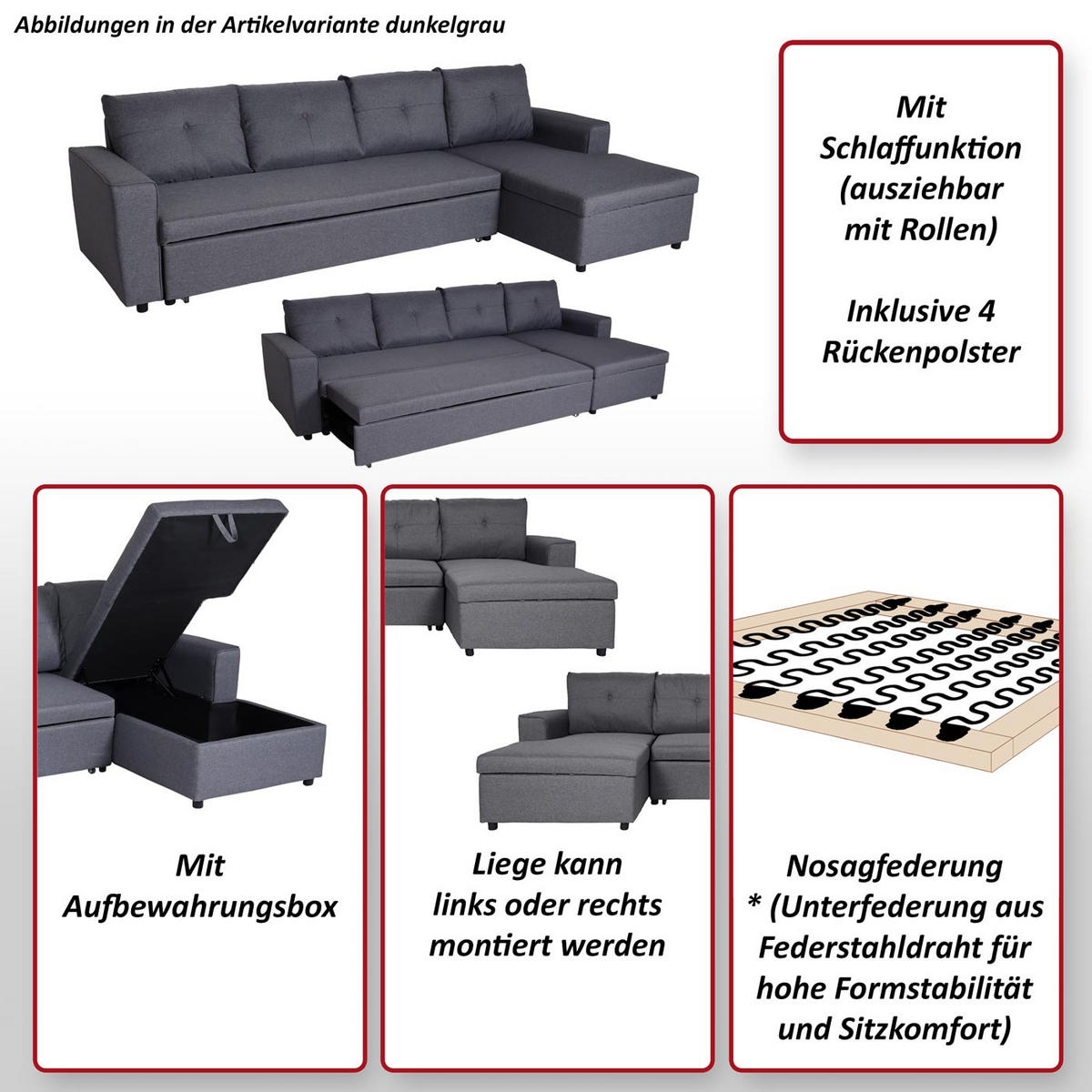 Abbildungen in der Artikelvariante dunkelgrau

Mit Schlaffunktion (ausziehbar mit Rollen)

Inklusive 4 Rückenpolster

Mit Aufbewahrungsbox

Liege kann links oder rechts montiert werden

Nosagfederung * (Unterfederung aus Federstahldraht für hohe Formstabilität und Sitzkomfort)