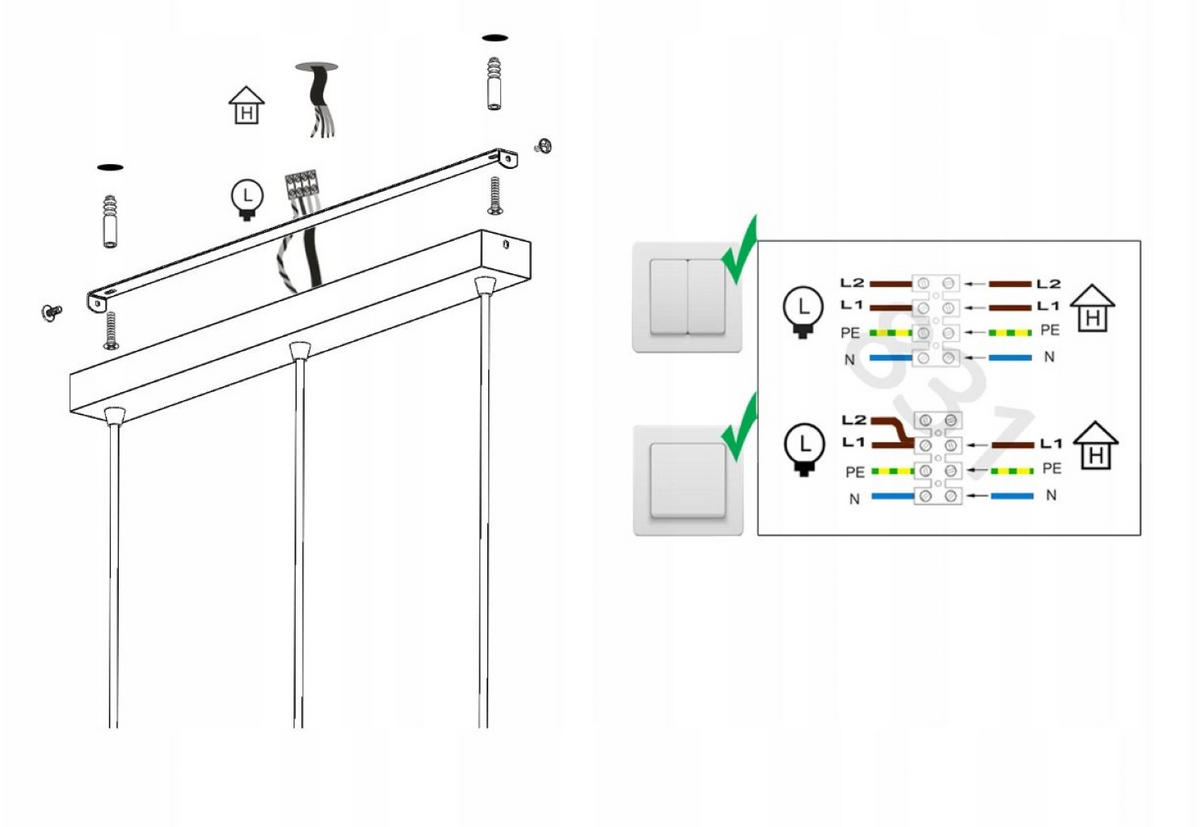 H

L

L

L2
L1
PE
N

L2
L1
PE
N

H

L

L2
L1
PE
N

L1
PE
N

H