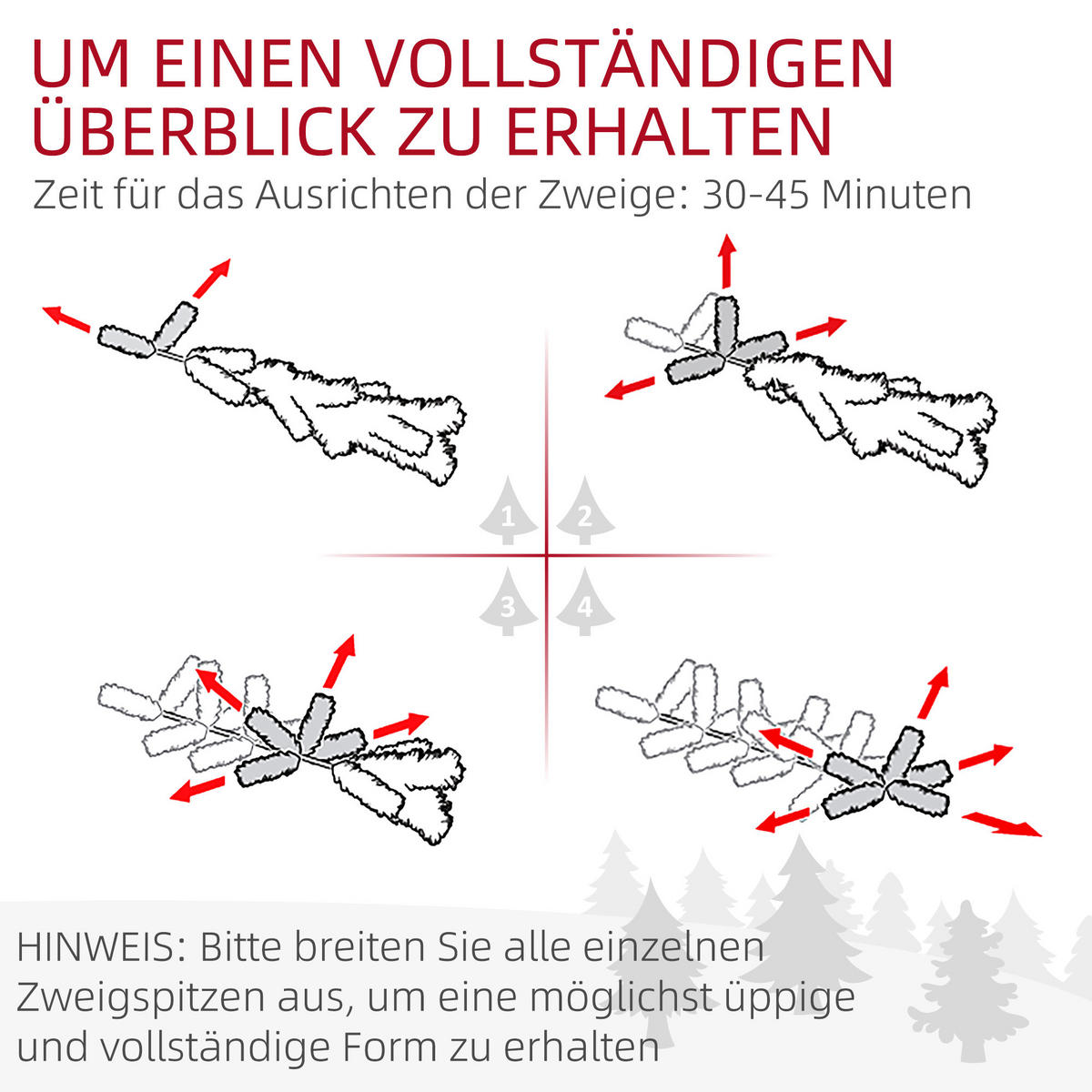 UM EINEN VOLLSTÄNDIGEN ÜBERBLICK ZU ERHALTEN
Zeit für das Ausrichten der Zweige: 30-45 Minuten

1
2
3
4

HINWEIS: Bitte breiten Sie alle einzelnen Zweigspitzen aus, um eine möglichst üppige und vollständige Form zu erhalten