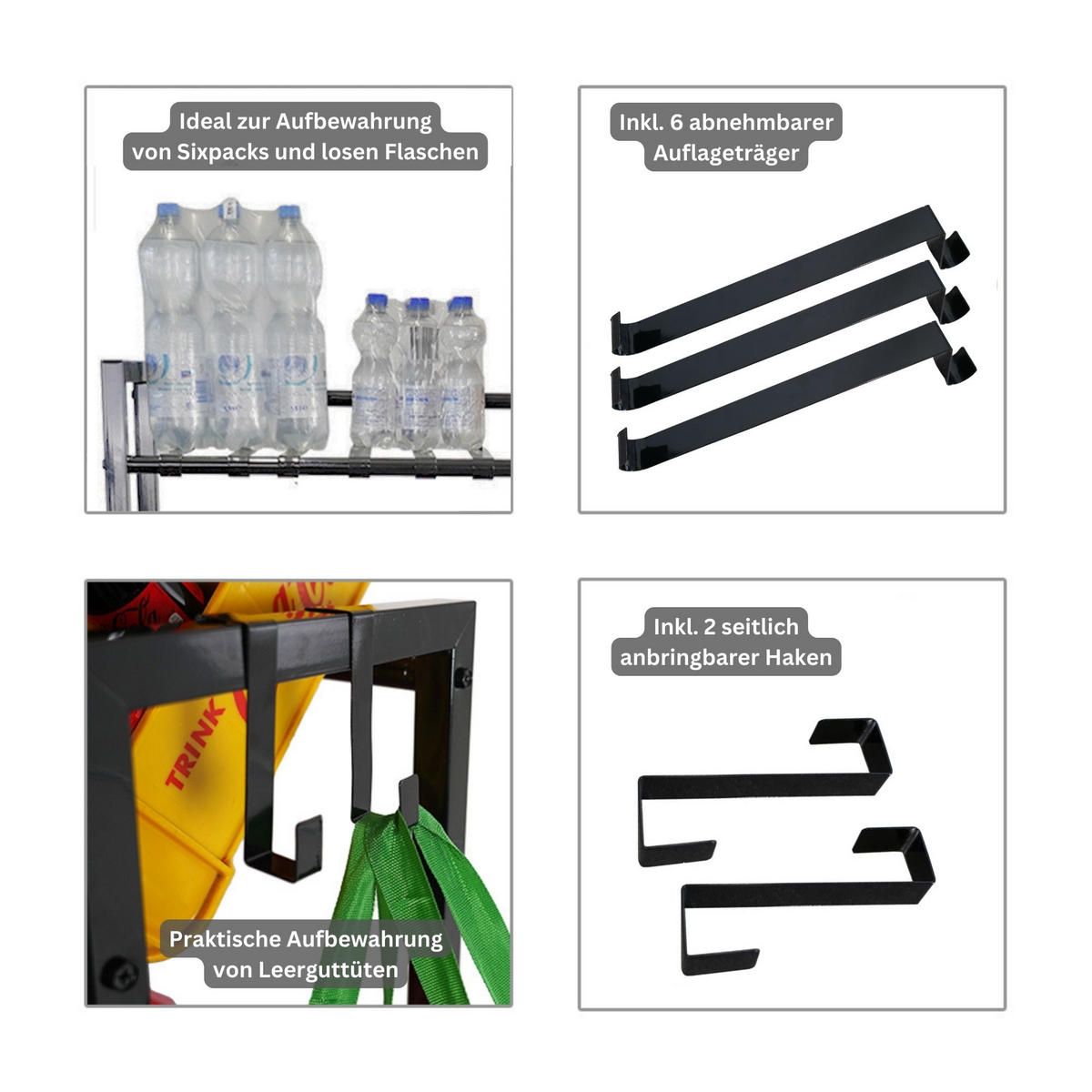 Ideal zur Aufbewahrung von Sixpacks und losen Flaschen

Inkl. 6 abnehmbarer Auflageträger

TRINK

Praktische Aufbewahrung von Leerguttüten

Inkl. 2 seitlich anbringbarer Haken