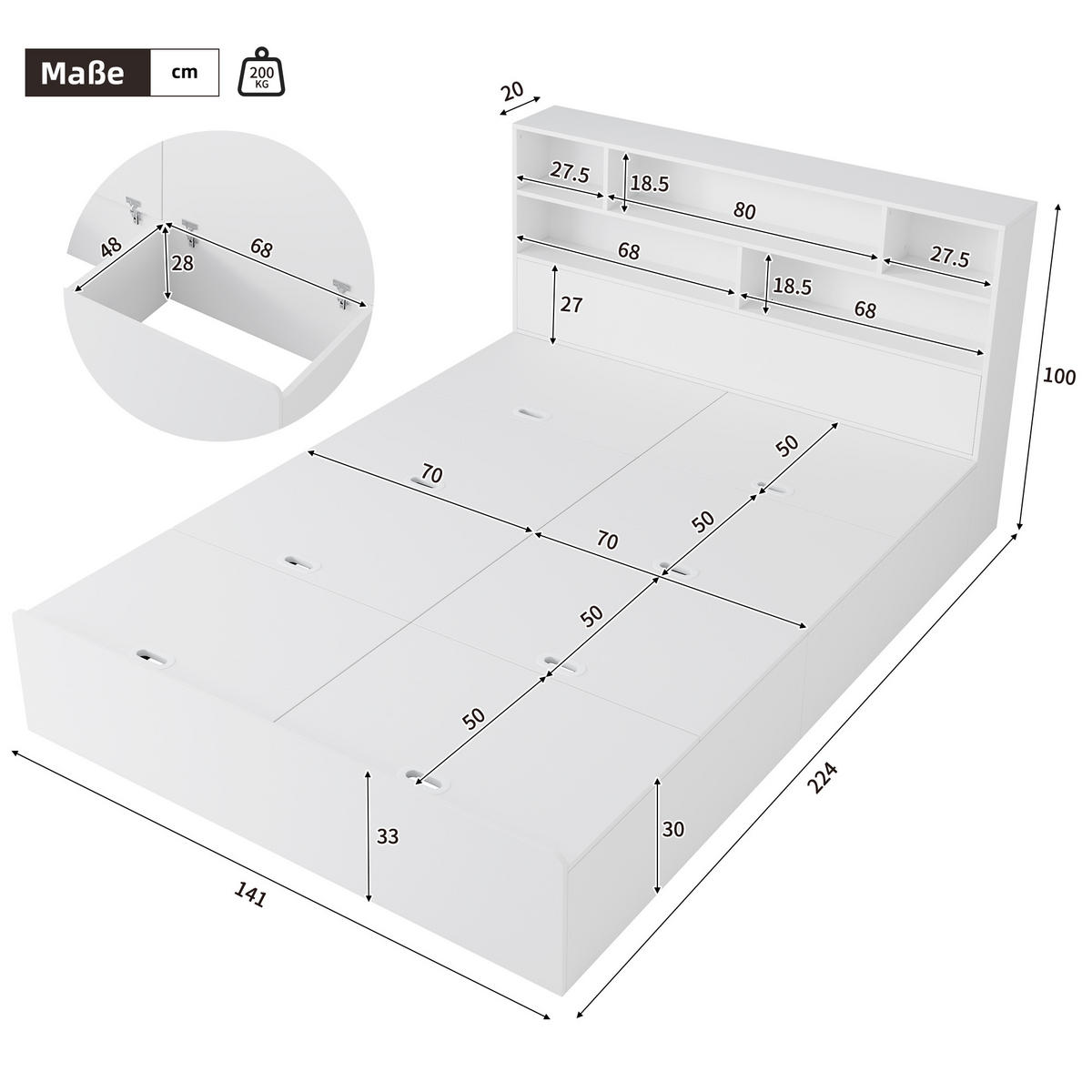 Maße cm

200 KG

20

27.5

18.5

80

27.5

68

18.5

68

27

100

48

28

68

70

50

70

50

50

50

33

30

141

224