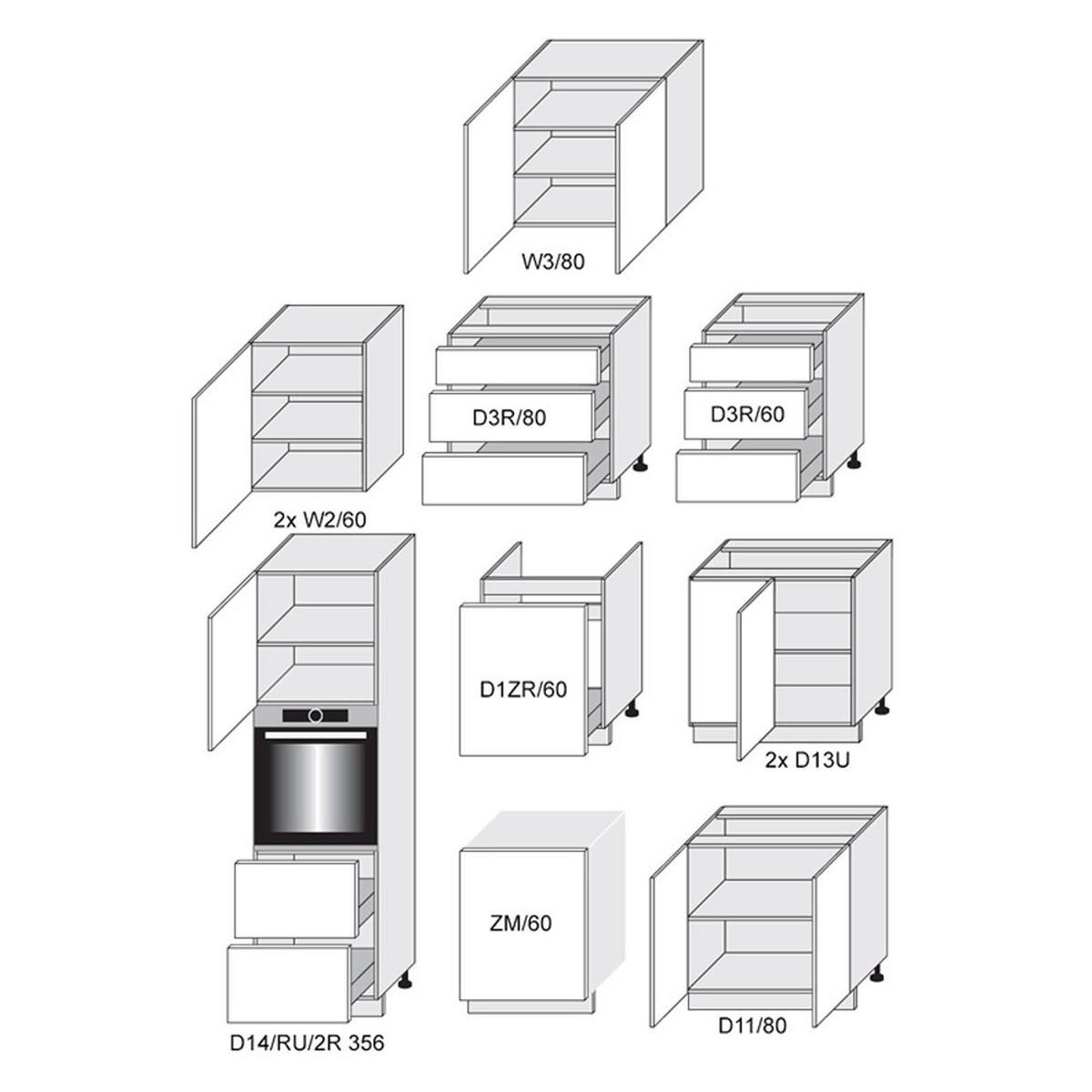 W3/80

2x W2/60

D3R/80

D3R/60

D1ZR/60

2x D13U

D14/RU/2R 356

ZM/60

D11/80