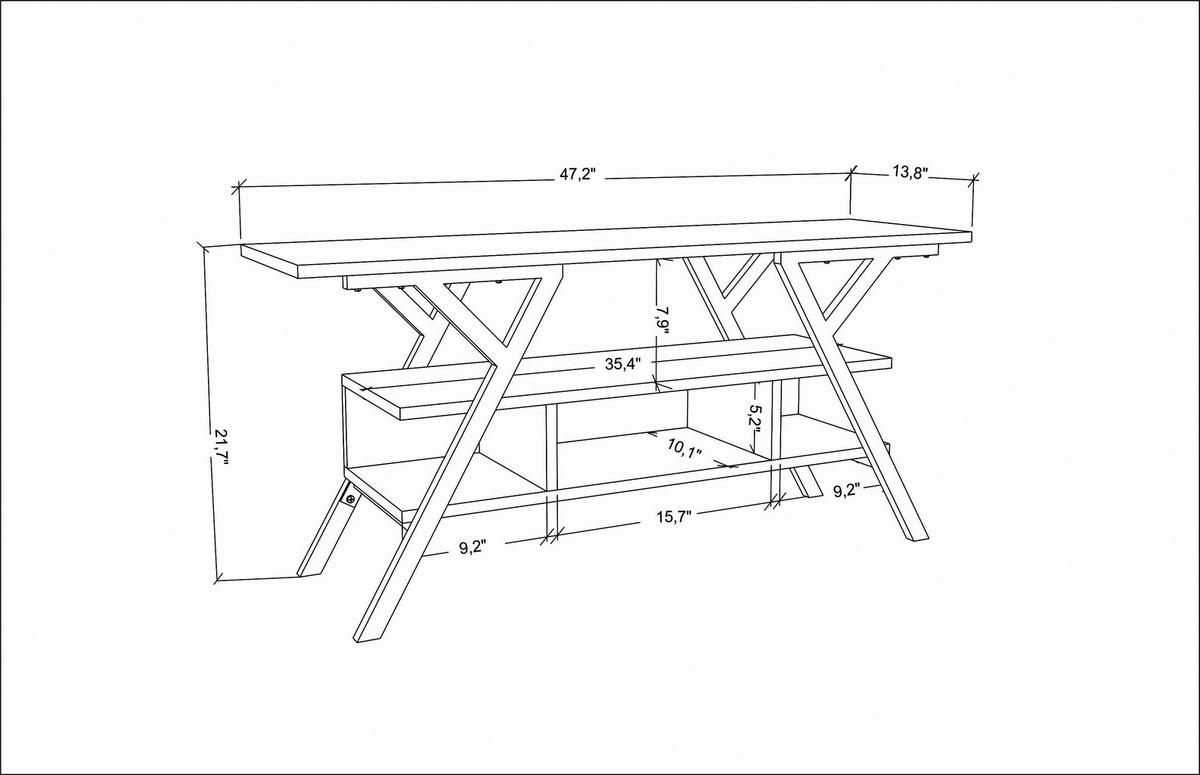 47,2"
13,8"
21,7"
7,9"
35,4"
5,2"
10,1"
9,2"
15,7"
9,2"