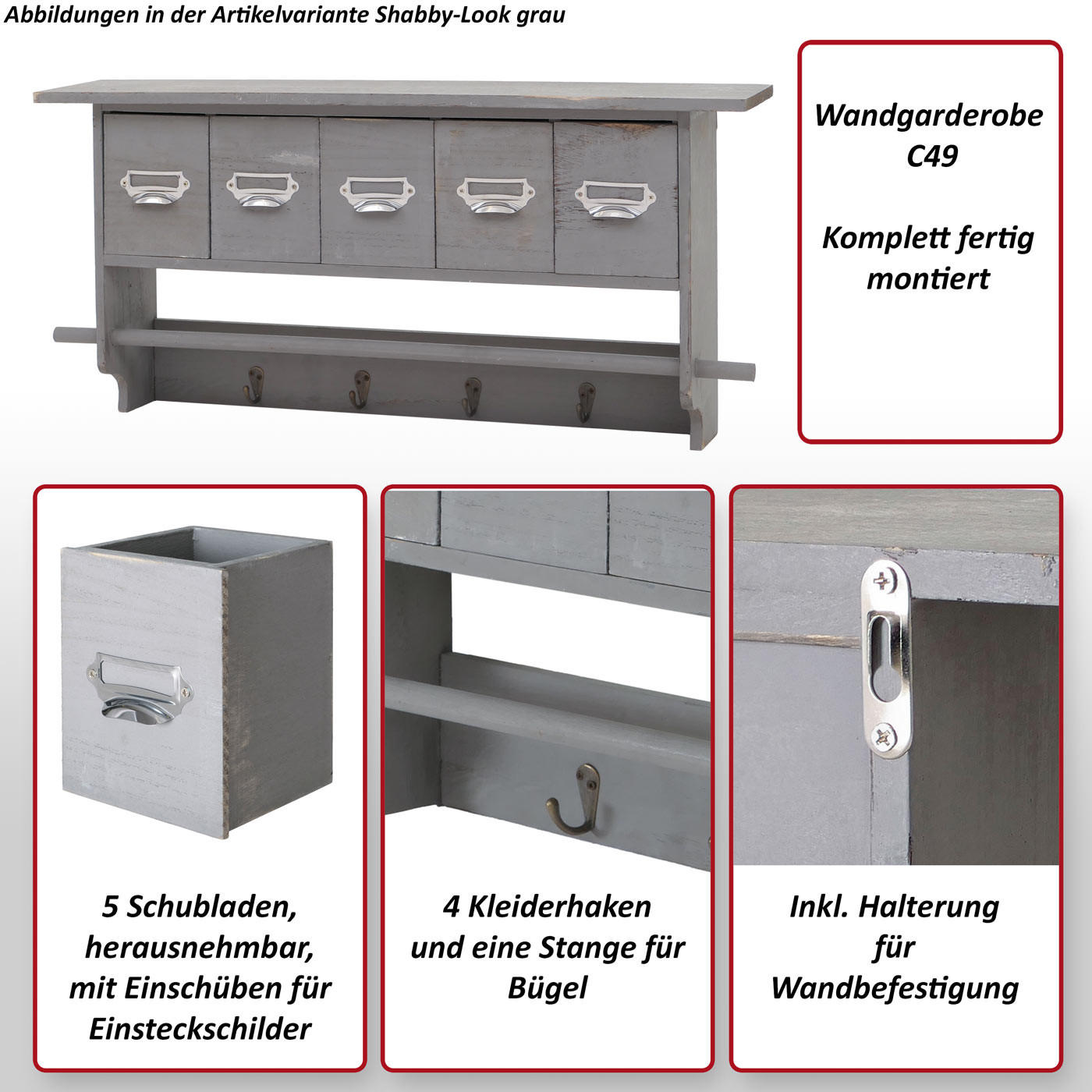 Abbildungen in der Artikelvariante Shabby-Look grau

Wandgarderobe C49

Komplett fertig montiert

5 Schubladen, herausnehmbar, mit Einschüben für Einsteckschilder

4 Kleiderhaken und eine Stange für Bügel

Inkl. Halterung für Wandbefestigung