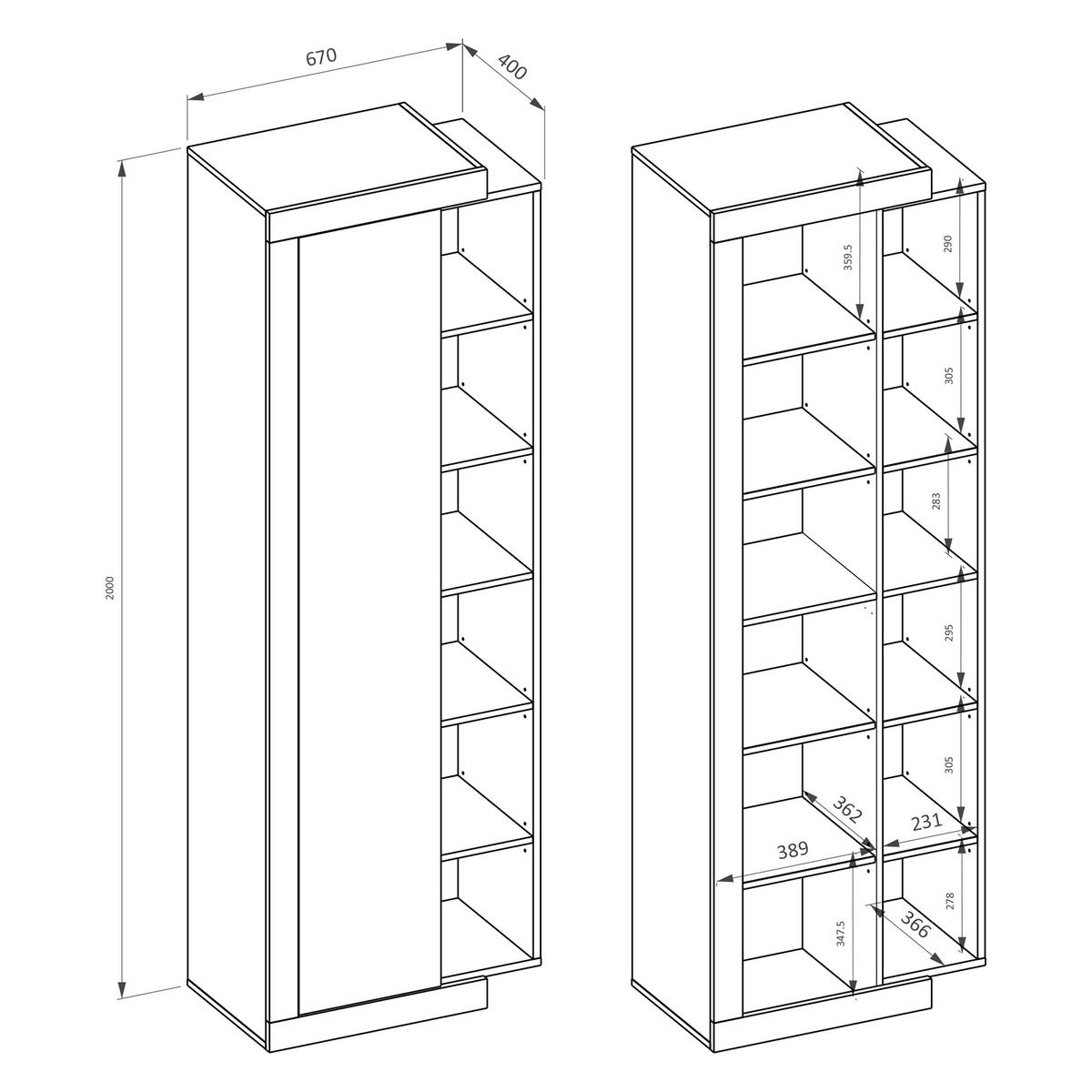 670
400
2000
359.5
290
305
283
295
305
362
231
389
278
347.5
366