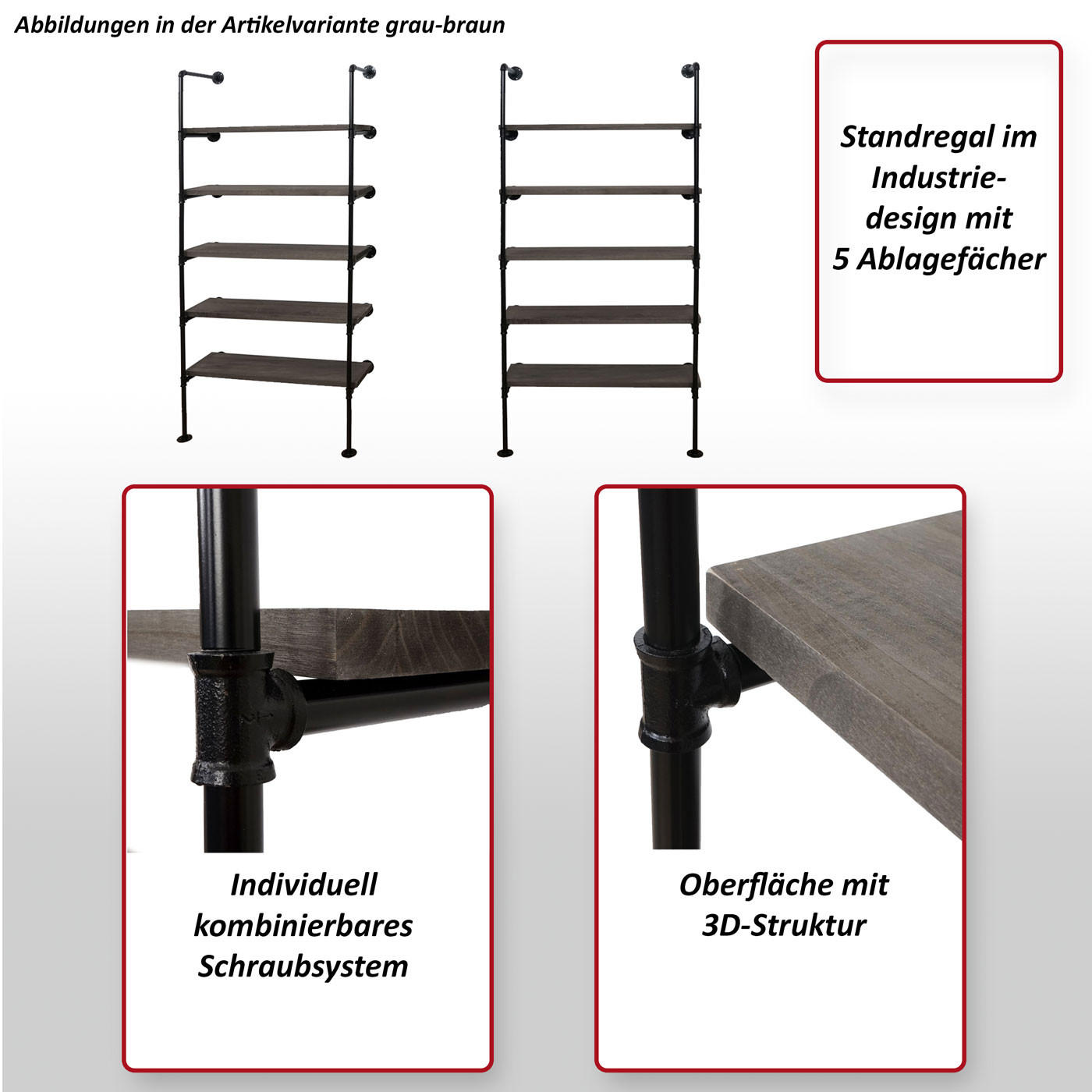 Abbildungen in der Artikelvariante grau-braun

Standregal im Industriedesign mit 5 Ablagefächer

Individuell kombinierbares Schraubsystem

Oberfläche mit 3D-Struktur