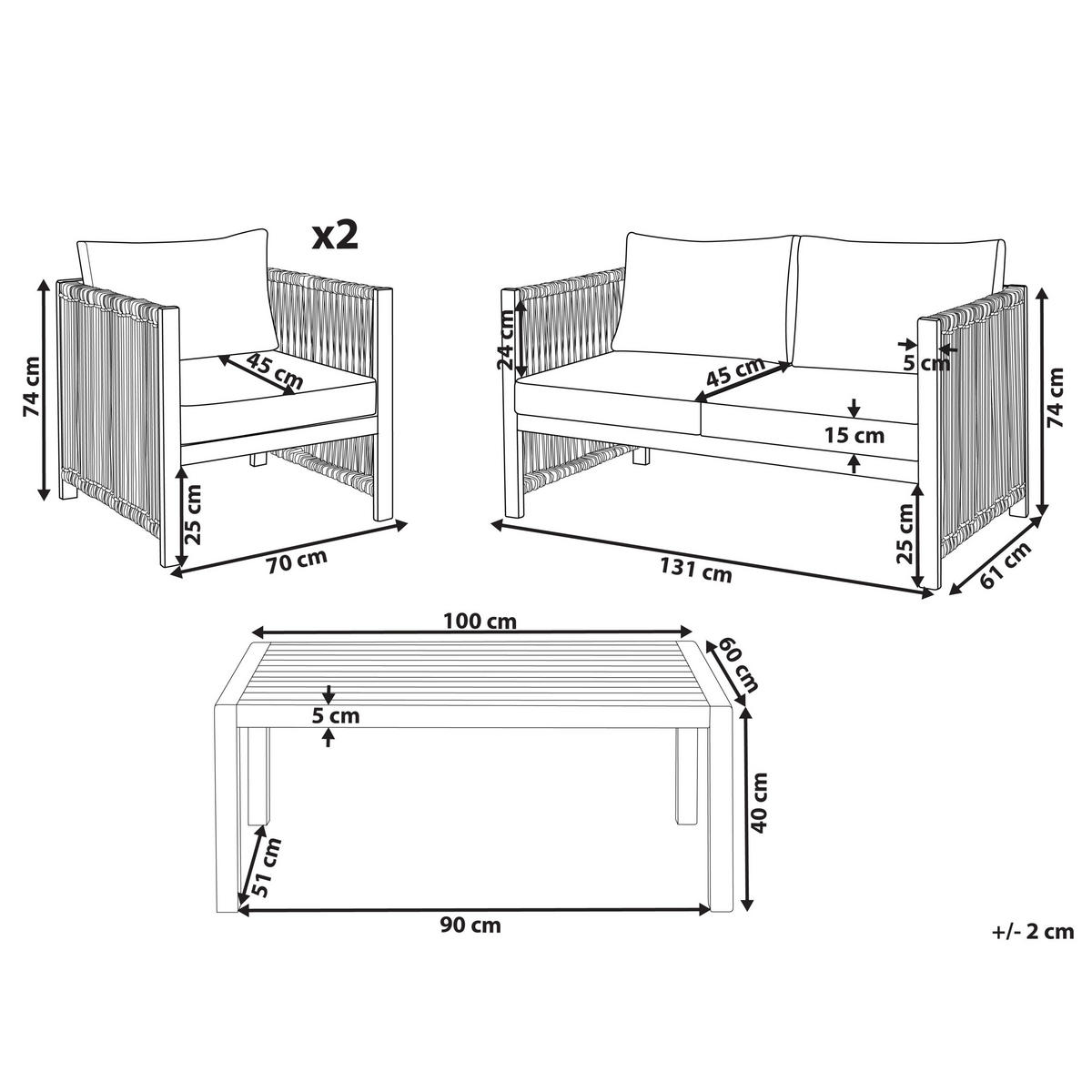 x2

74 cm

45 cm

25 cm

70 cm

24 cm

45 cm

5 cm

15 cm

74 cm

25 cm

131 cm

61 cm

100 cm

60 cm

5 cm

40 cm

51 cm

90 cm

+/- 2 cm