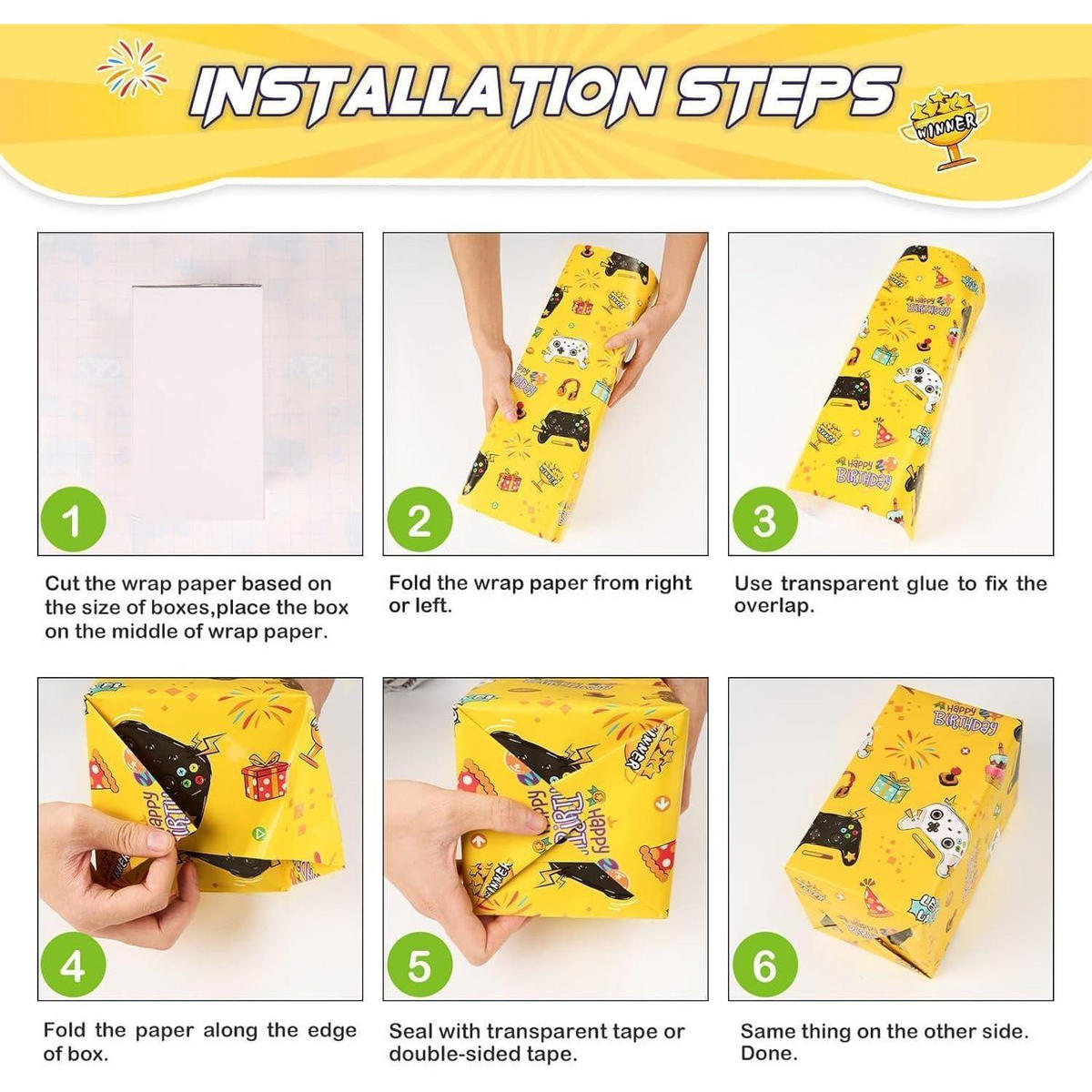 INSTALLATION STEPS

WINNER

1

Cut the wrap paper based on the size of boxes,place the box on the middle of wrap paper.

2

Fold the wrap paper from right or left.

3

Use transparent glue to fix the overlap.

4

Fold the paper along the edge of box.

5

Seal with transparent tape or double-sided tape.

6

Same thing on the other side. Done.