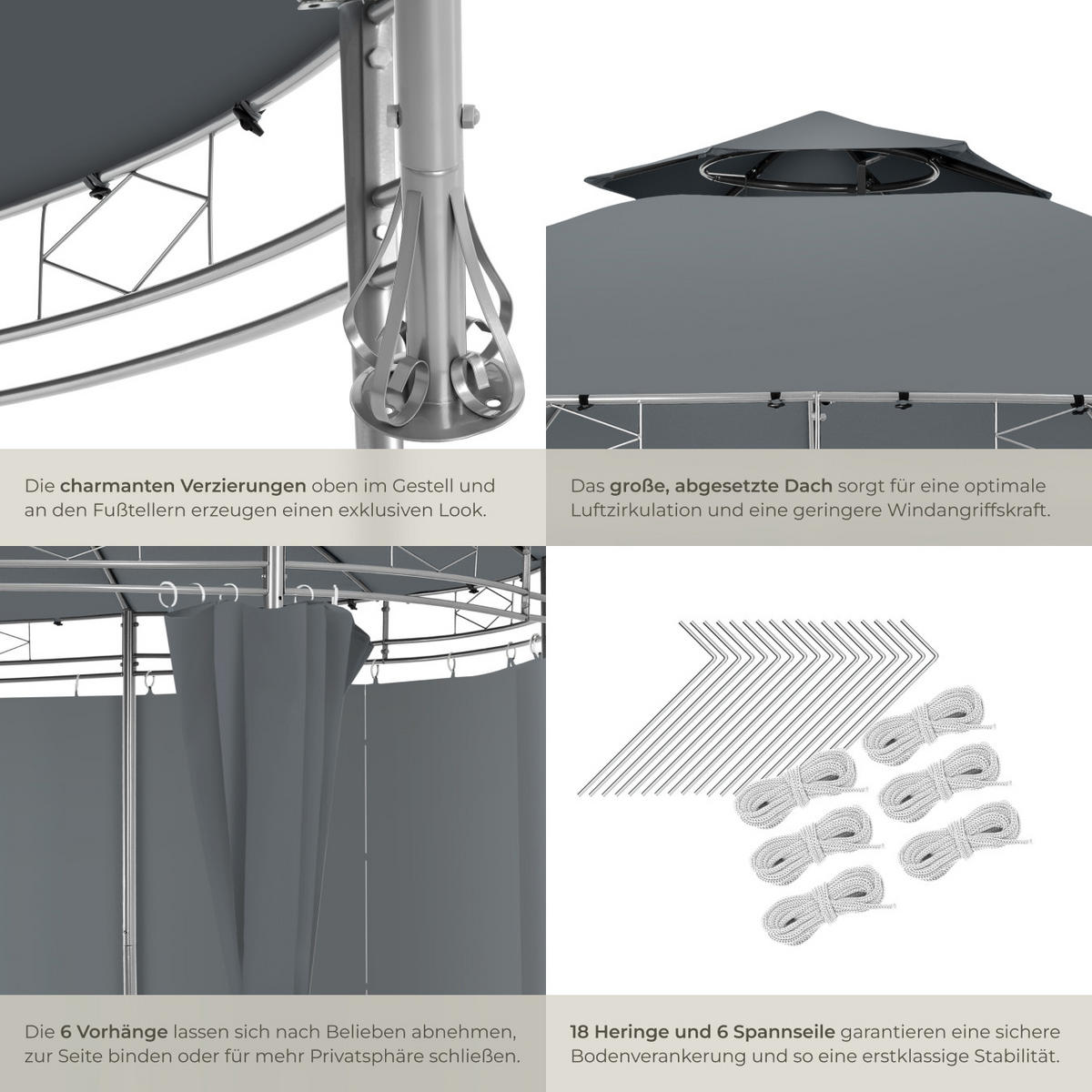 Die charmanten Verzierungen oben im Gestell und an den Fußtellern erzeugen einen exklusiven Look.

Das große, abgesetzte Dach sorgt für eine optimale Luftzirkulation und eine geringere Windangriffskraft.

Die 6 Vorhänge lassen sich nach Belieben abnehmen, zur Seite binden oder für mehr Privatsphäre schließen.

18 Heringe und 6 Spannseile garantieren eine sichere Bodenverankerung und so eine erstklassige Stabilität.