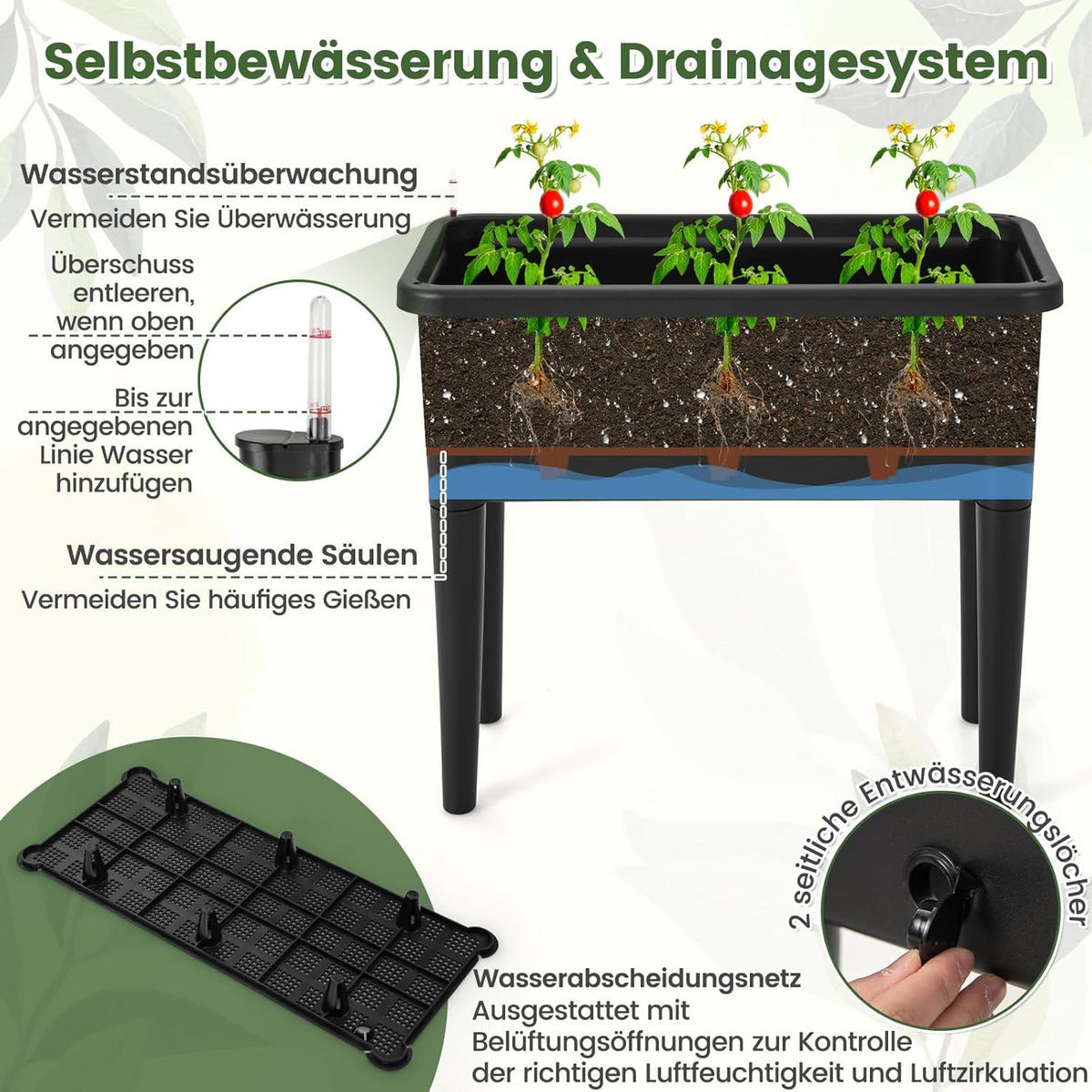 Selbstbewässerung & Drainagesystem

Wasserstandsüberwachung
Vermeiden Sie Überwässerung

Überschuss entleeren, wenn oben angegeben

Bis zur angegebenen Linie Wasser hinzufügen

Wassersaugende Säulen
Vermeiden Sie häufiges Gießen

2 seitliche Entwässerungslöcher

Wasserabscheidungsnetz
Ausgestattet mit Belüftungsöffnungen zur Kontrolle der richtigen Luftfeuchtigkeit und Luftzirkulation