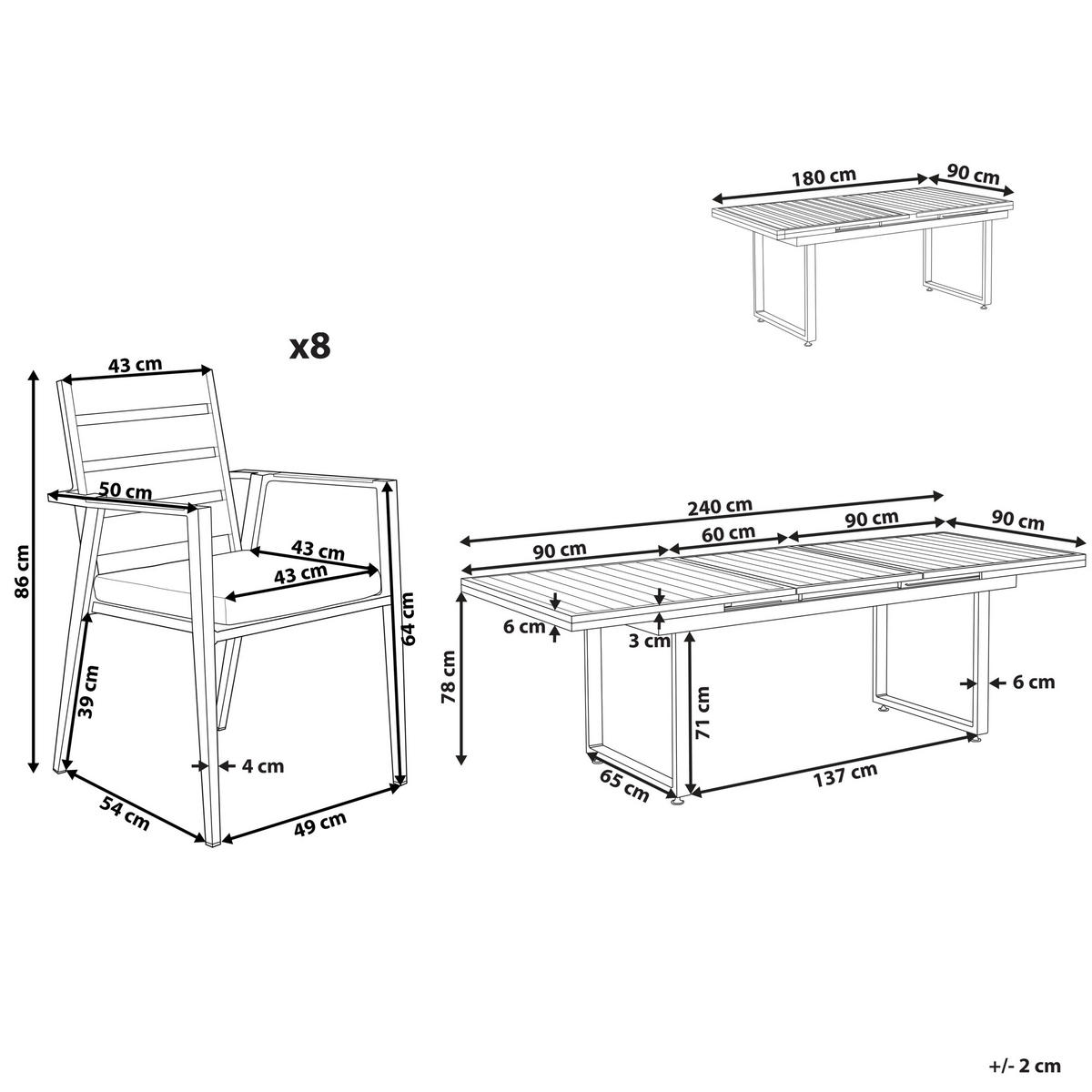 180 cm
90 cm

x8

43 cm
50 cm
43 cm
43 cm
86 cm
64 cm
39 cm
4 cm
54 cm
49 cm

240 cm
90 cm
60 cm
90 cm
90 cm
6 cm
3 cm
78 cm
71 cm
6 cm
65 cm
137 cm

+/- 2 cm