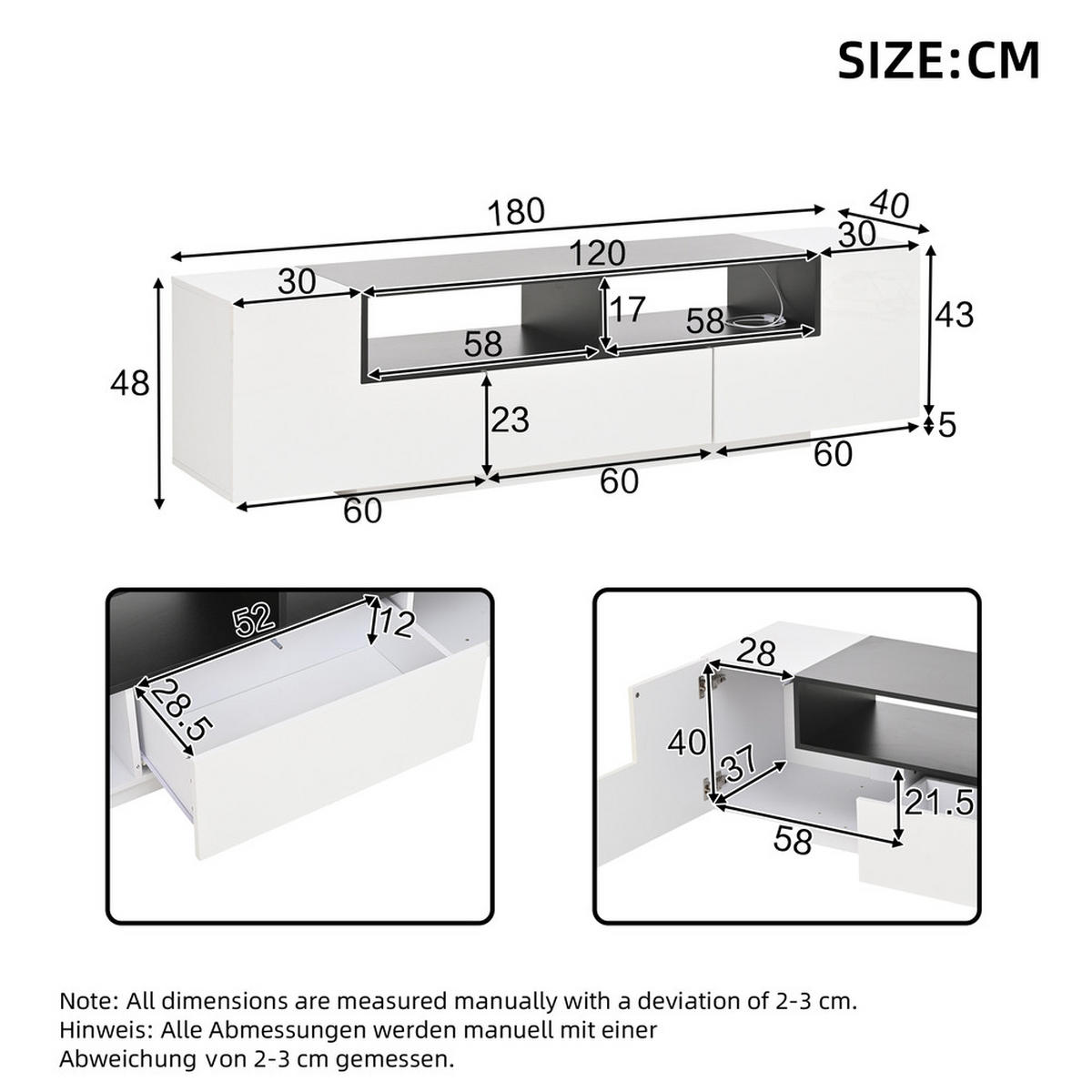 SIZE:CM

180
40
30
120
30
17
58
58
43
48
23
5
60
60
60

52
12
28.5

28
40
37
21.5
58

Note: All dimensions are measured manually with a deviation of 2-3 cm.
Hinweis: Alle Abmessungen werden manuell mit einer Abweichung von 2-3 cm gemessen.