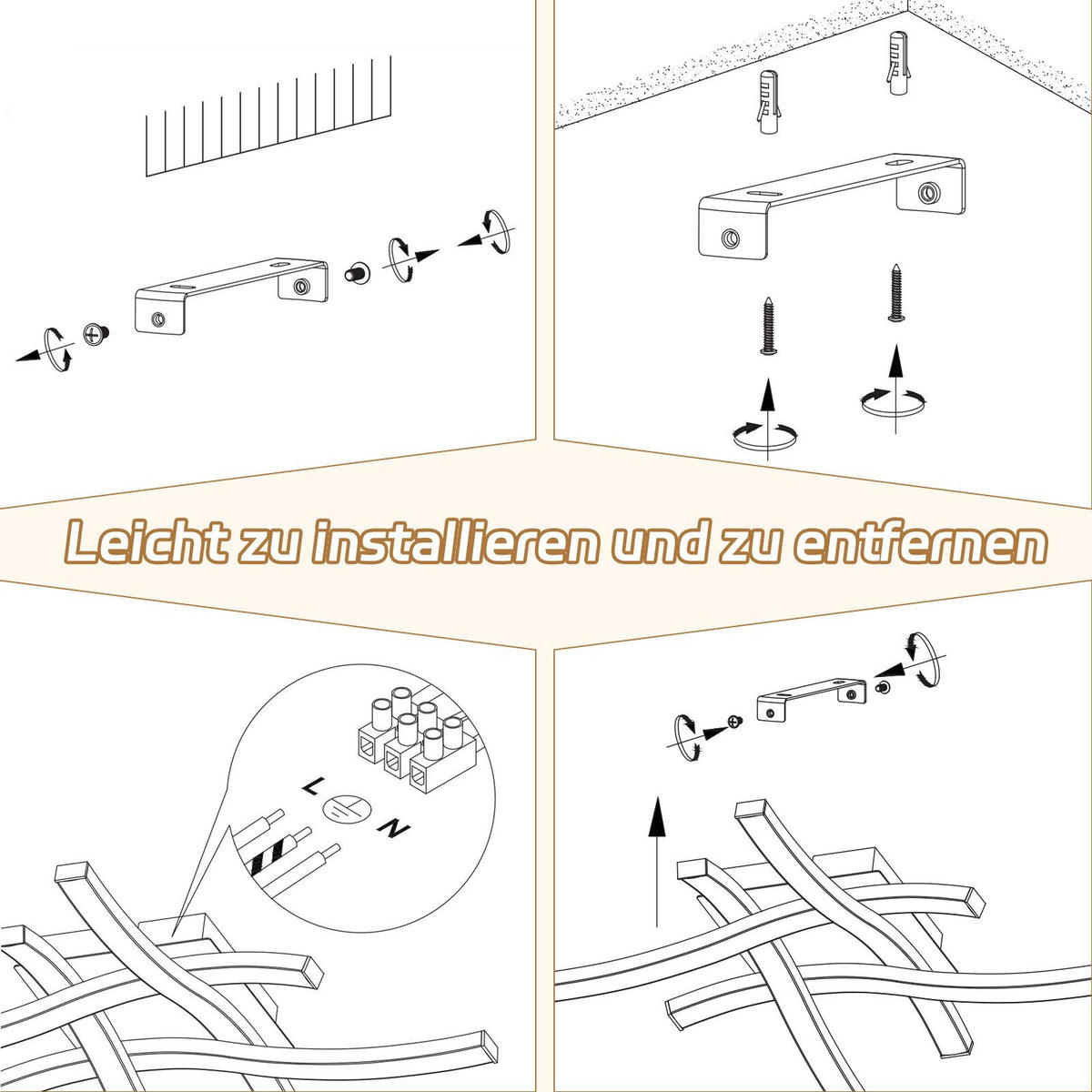 Leicht zu installieren und zu entfernen

L

N