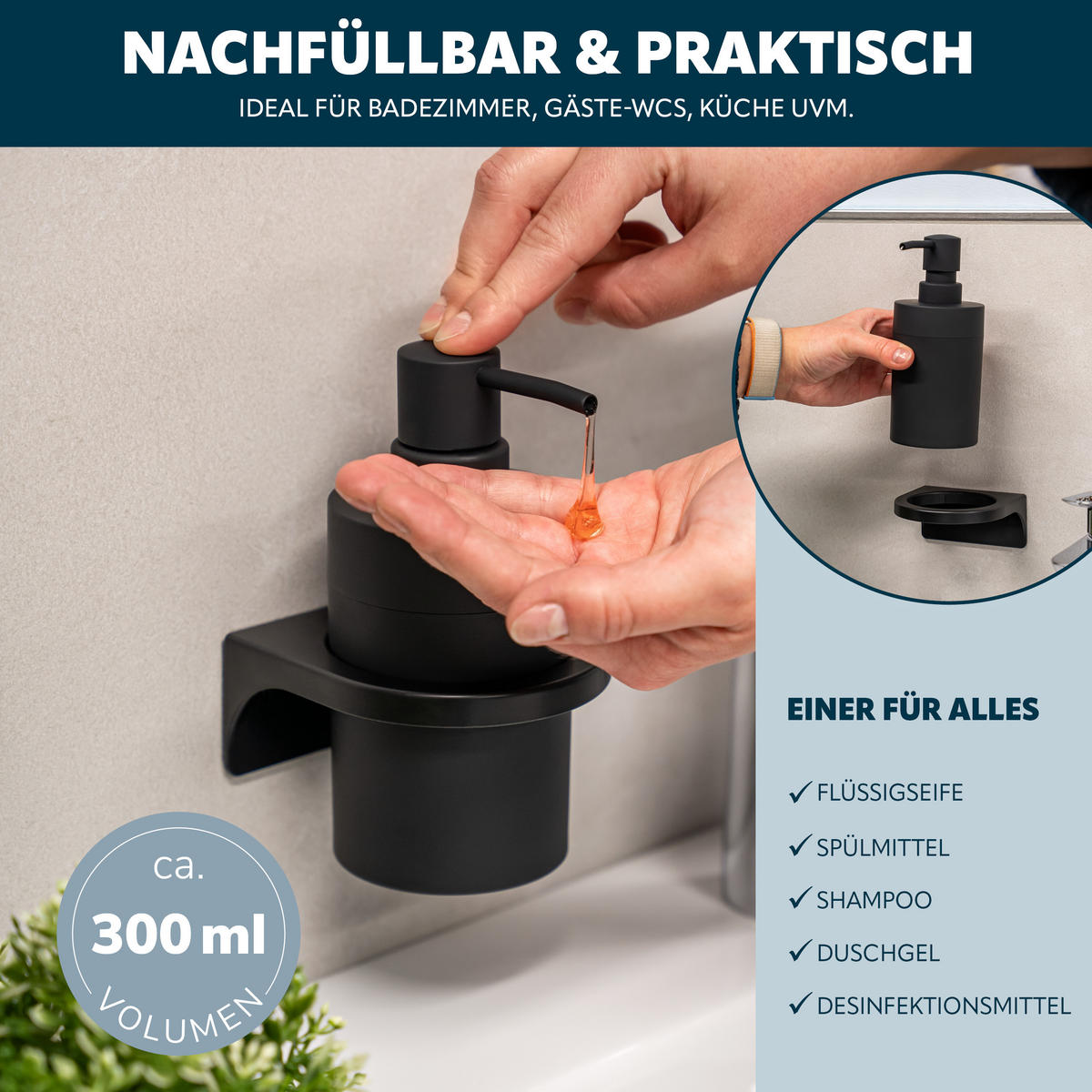 NACHFÜLLBAR & PRAKTISCH
IDEAL FÜR BADEZIMMER, GÄSTE-WCS, KÜCHE UVM.

ca.
300 ml
VOLUMEN

EINER FÜR ALLES

✓ FLÜSSIGSEIFE
✓ SPÜLMITTEL
✓ SHAMPOO
✓ DUSCHGEL
✓ DESINFEKTIONSMITTEL