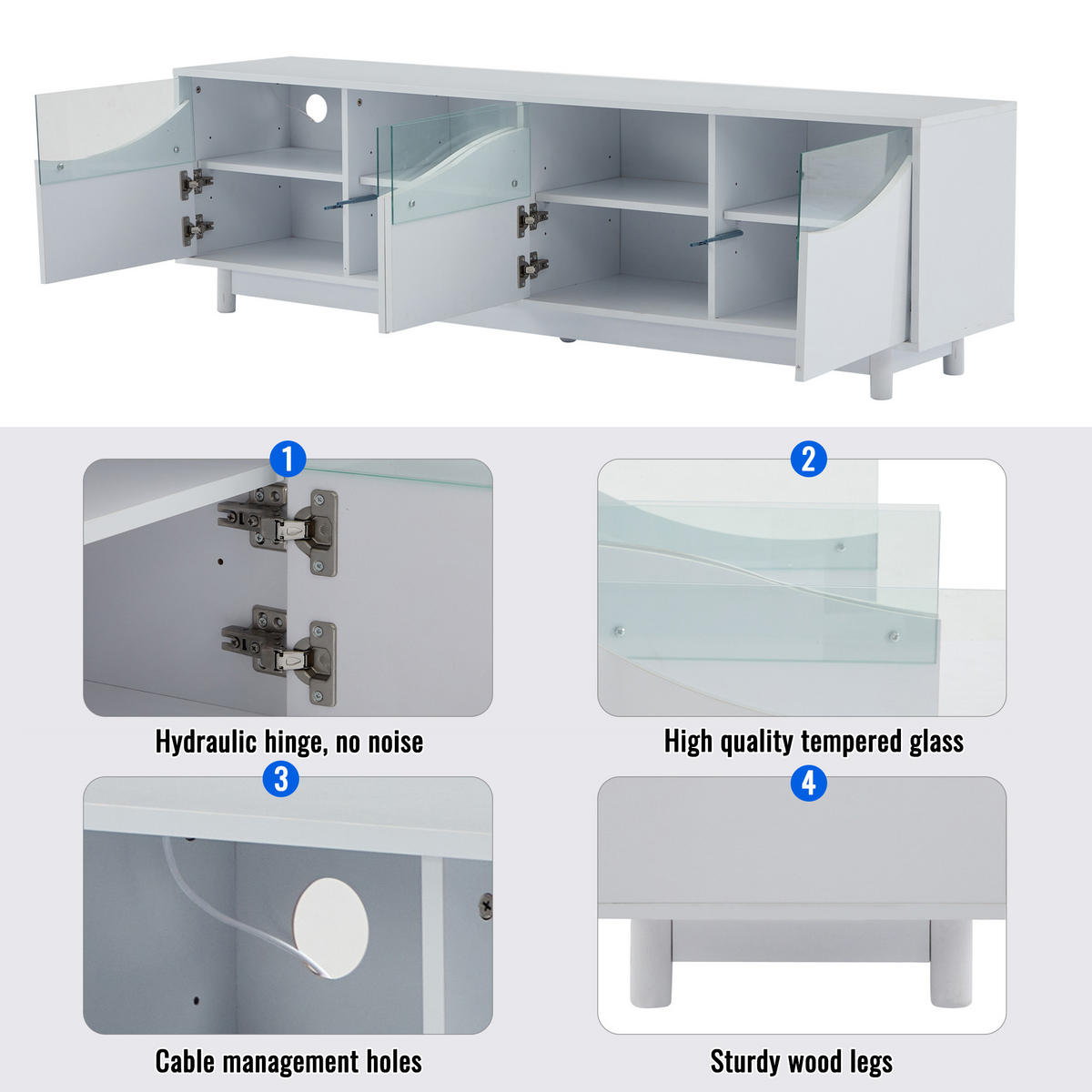 1

Hydraulic hinge, no noise

2

High quality tempered glass

3

Cable management holes

4

Sturdy wood legs