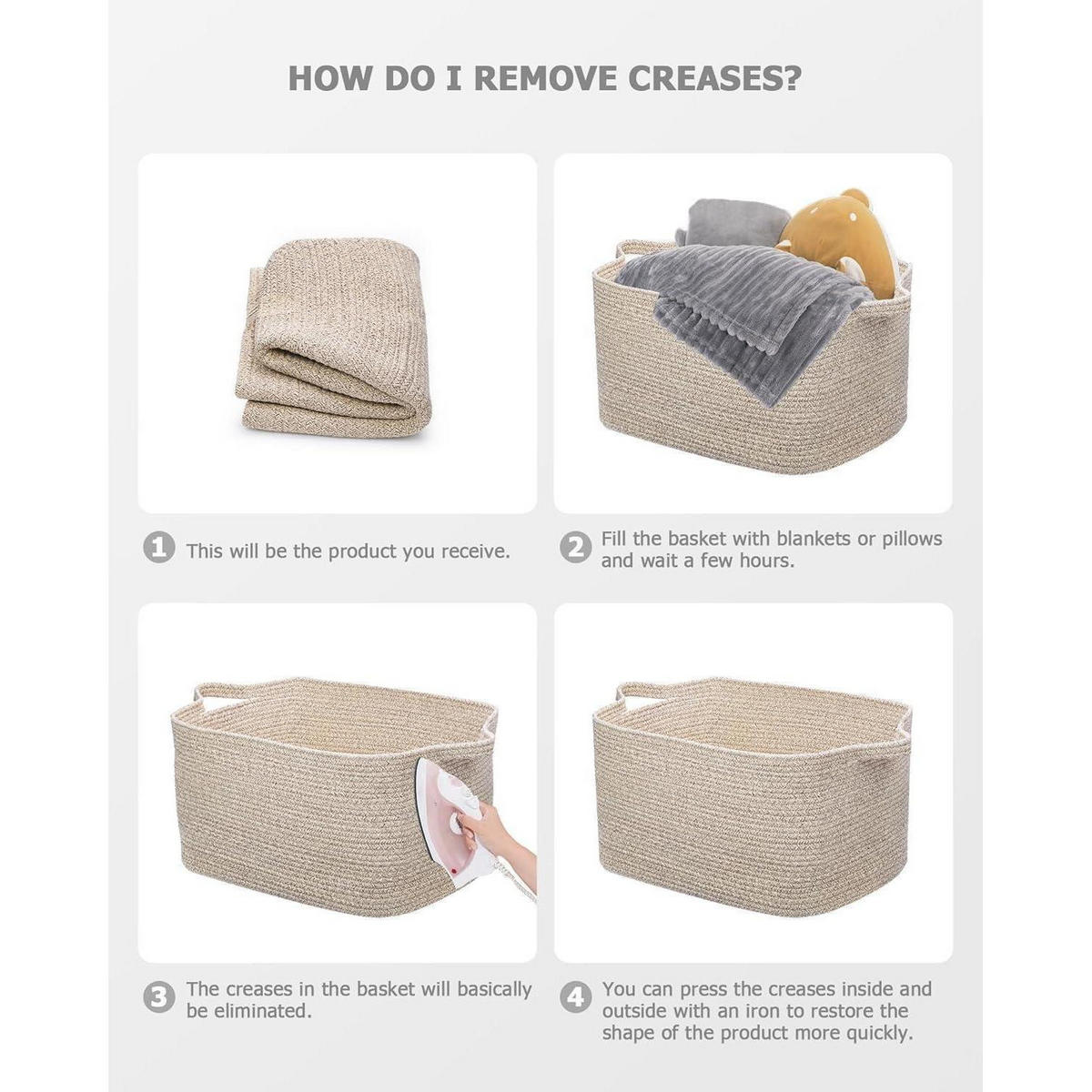 HOW DO I REMOVE CREASES?

1 This will be the product you receive.

2 Fill the basket with blankets or pillows and wait a few hours.

3 The creases in the basket will basically be eliminated.

4 You can press the creases inside and outside with an iron to restore the shape of the product more quickly.