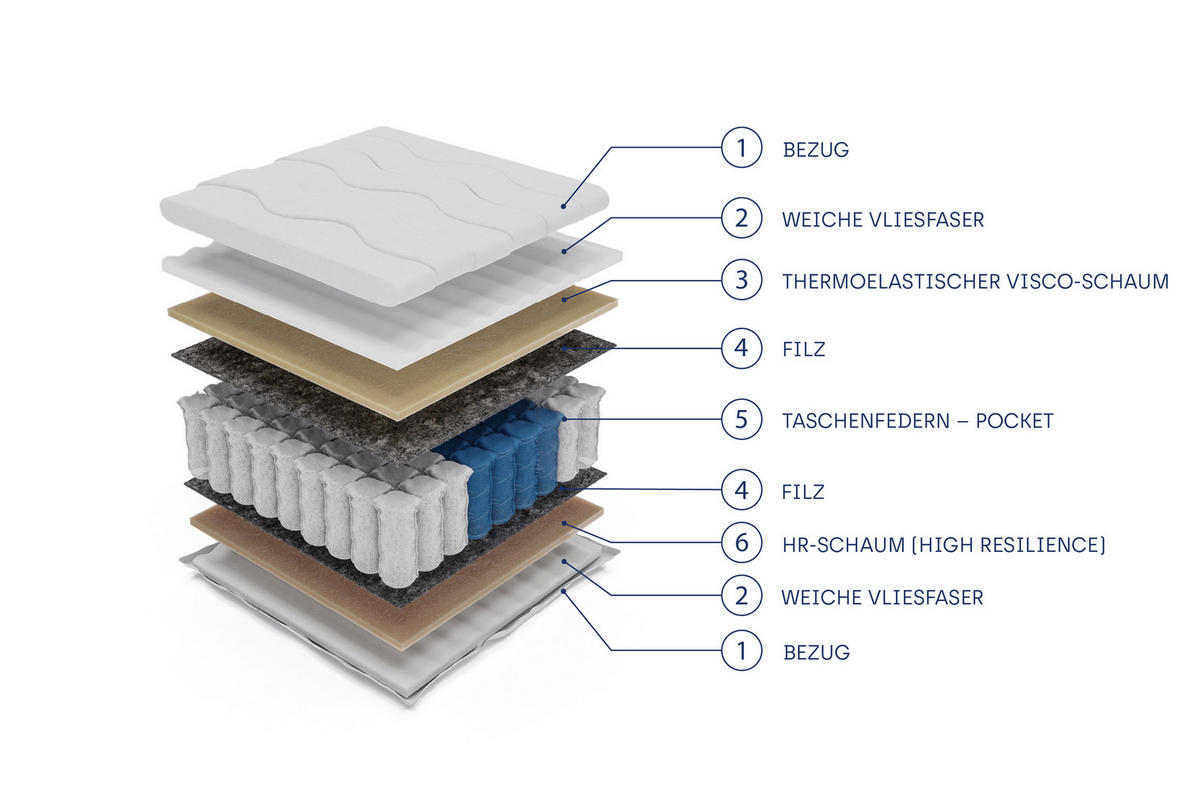 1 BEZUG
2 WEICHE VLIESFASER
3 THERMOELASTISCHER VISCO-SCHAUM
4 FILZ
5 TASCHENFEDERN – POCKET
4 FILZ
6 HR-SCHAUM (HIGH RESILIENCE)
2 WEICHE VLIESFASER
1 BEZUG