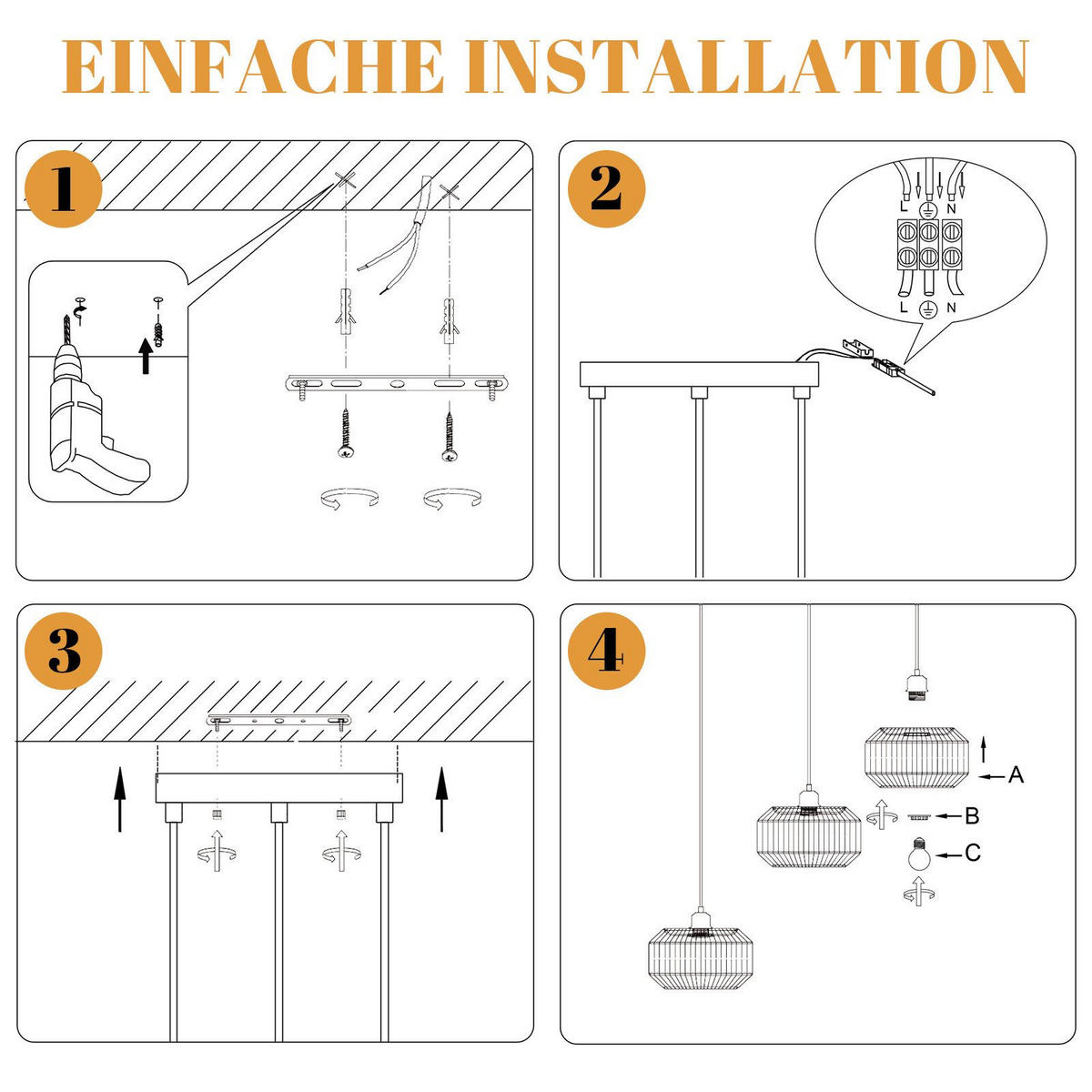 EINFACHE INSTALLATION

1

2

L N

L N

3

4

A

B

C