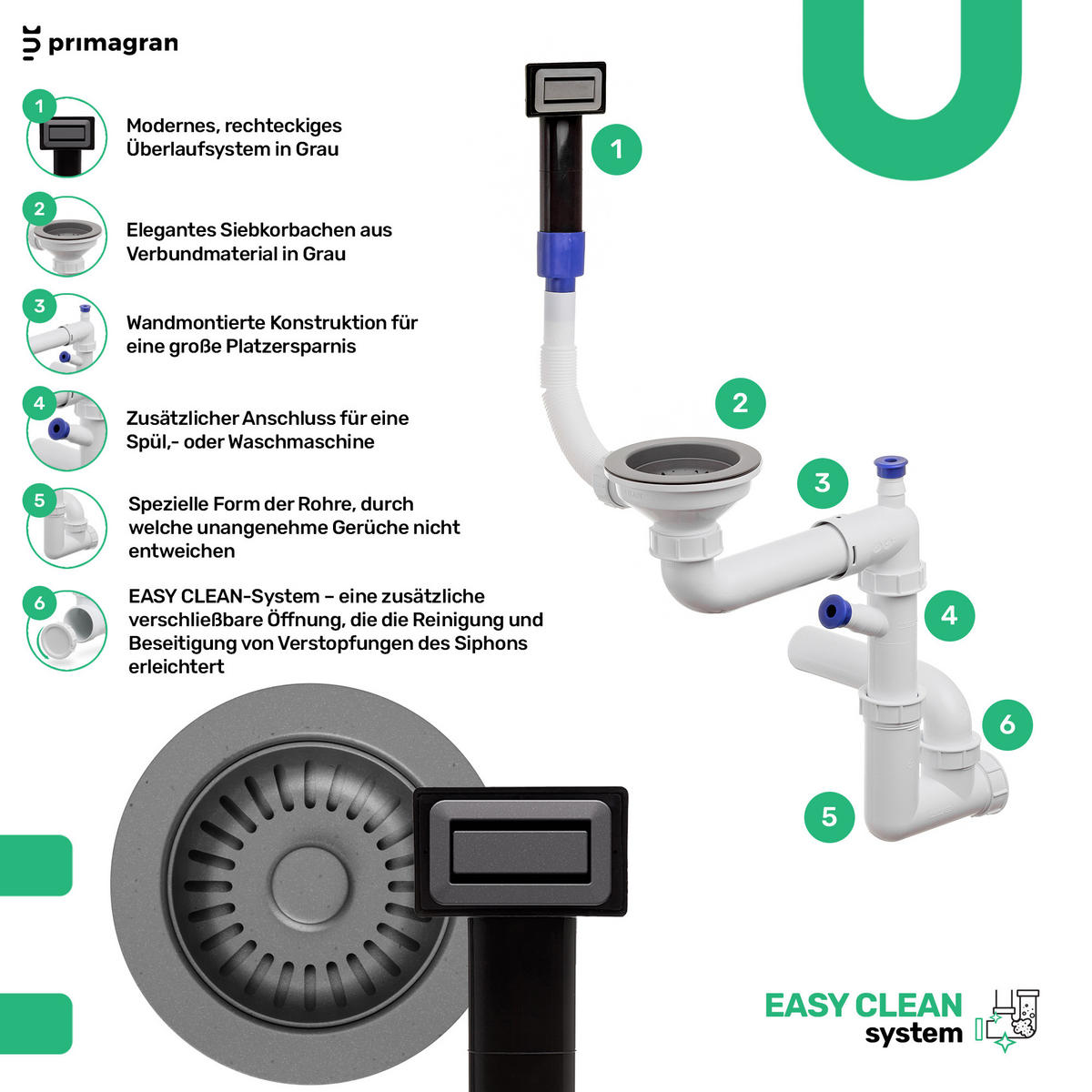 primagran

1
Modernes, rechteckiges Überlaufsystem in Grau

2
Elegantes Siebkorbachen aus Verbundmaterial in Grau

3
Wandmontierte Konstruktion für eine große Platzersparnis

4
Zusätzlicher Anschluss für eine Spül,- oder Waschmaschine

5
Spezielle Form der Rohre, durch welche unangenehme Gerüche nicht entweichen

6
EASY CLEAN-System – eine zusätzliche verschließbare Öffnung, die die Reinigung und Beseitigung von Verstopfungen des Siphons erleichtert

1
2
3
4
6
5

EASY CLEAN
system