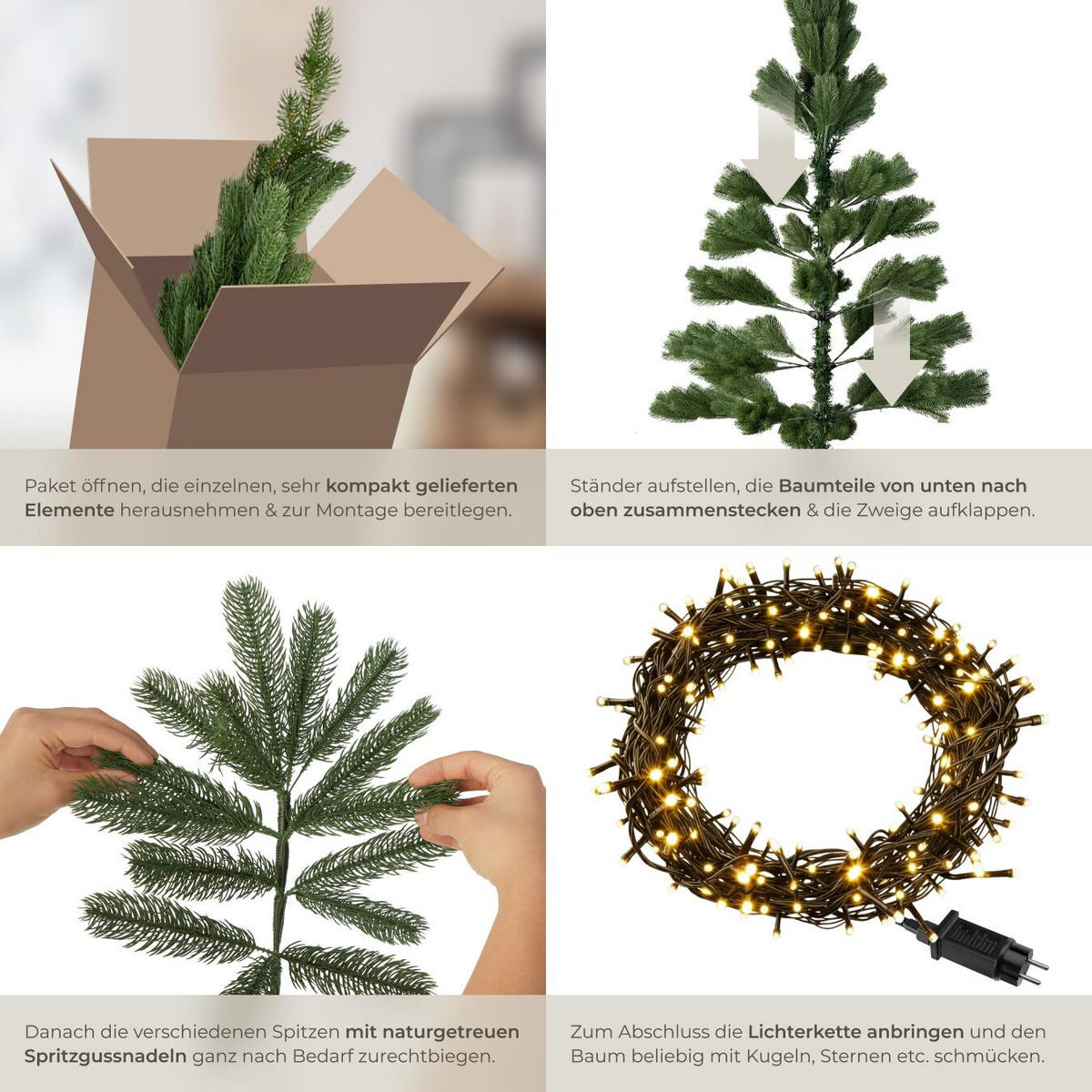 Paket öffnen, die einzelnen, sehr kompakt gelieferten Elemente herausnehmen & zur Montage bereitlegen.

Ständer aufstellen, die Baumteile von unten nach oben zusammenstecken & die Zweige aufklappen.

Danach die verschiedenen Spitzen mit naturgetreuen Spritzgussnadeln ganz nach Bedarf zurechtbiegen.

Zum Abschluss die Lichterkette anbringen und den Baum beliebig mit Kugeln, Sternen etc. schmücken.