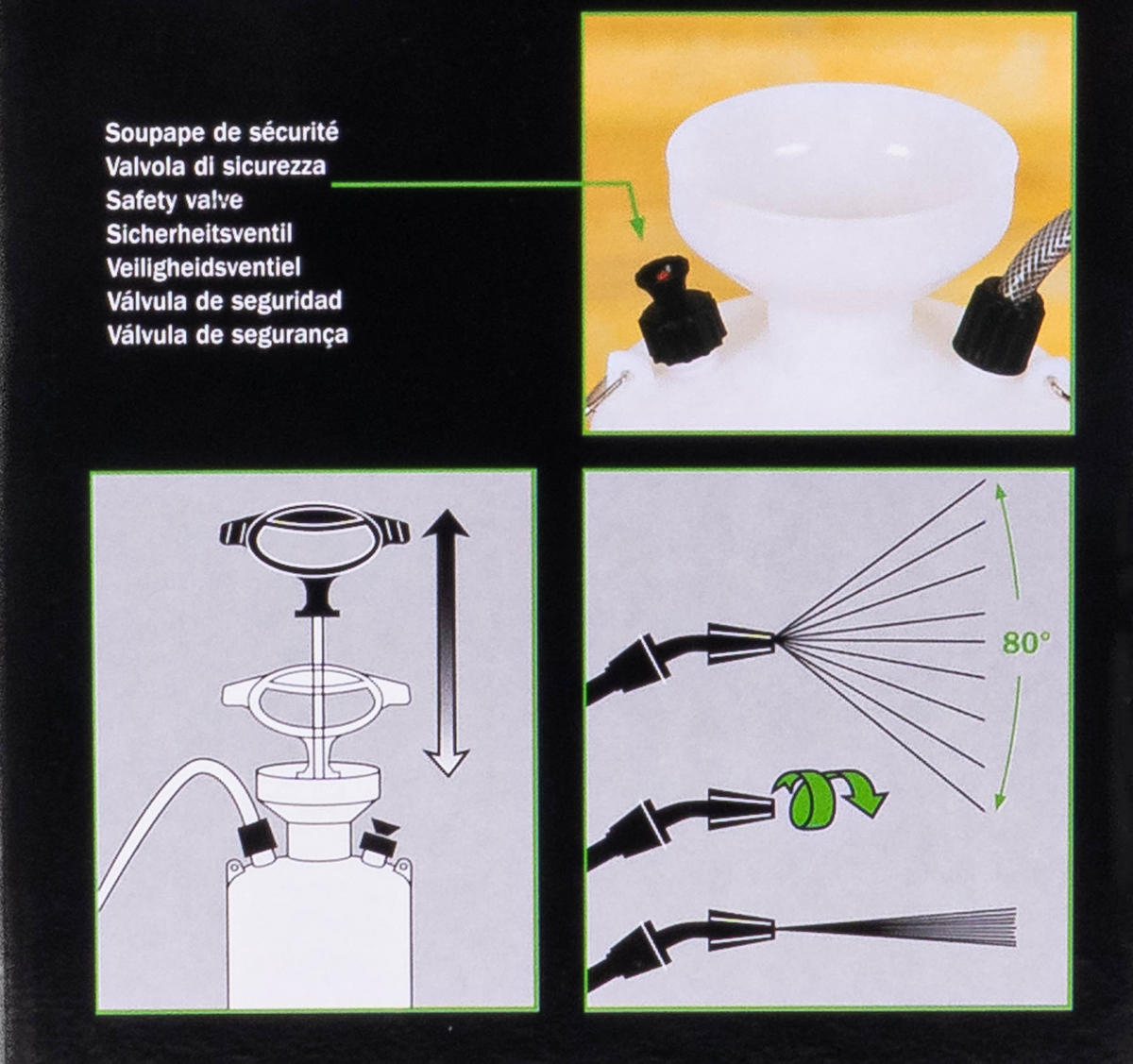 Soupape de sécurité
Valvola di sicurezza
Safety valve
Sicherheitsventil
Veiligheidsventiel
Válvula de seguridad
Válvula de segurança

80°