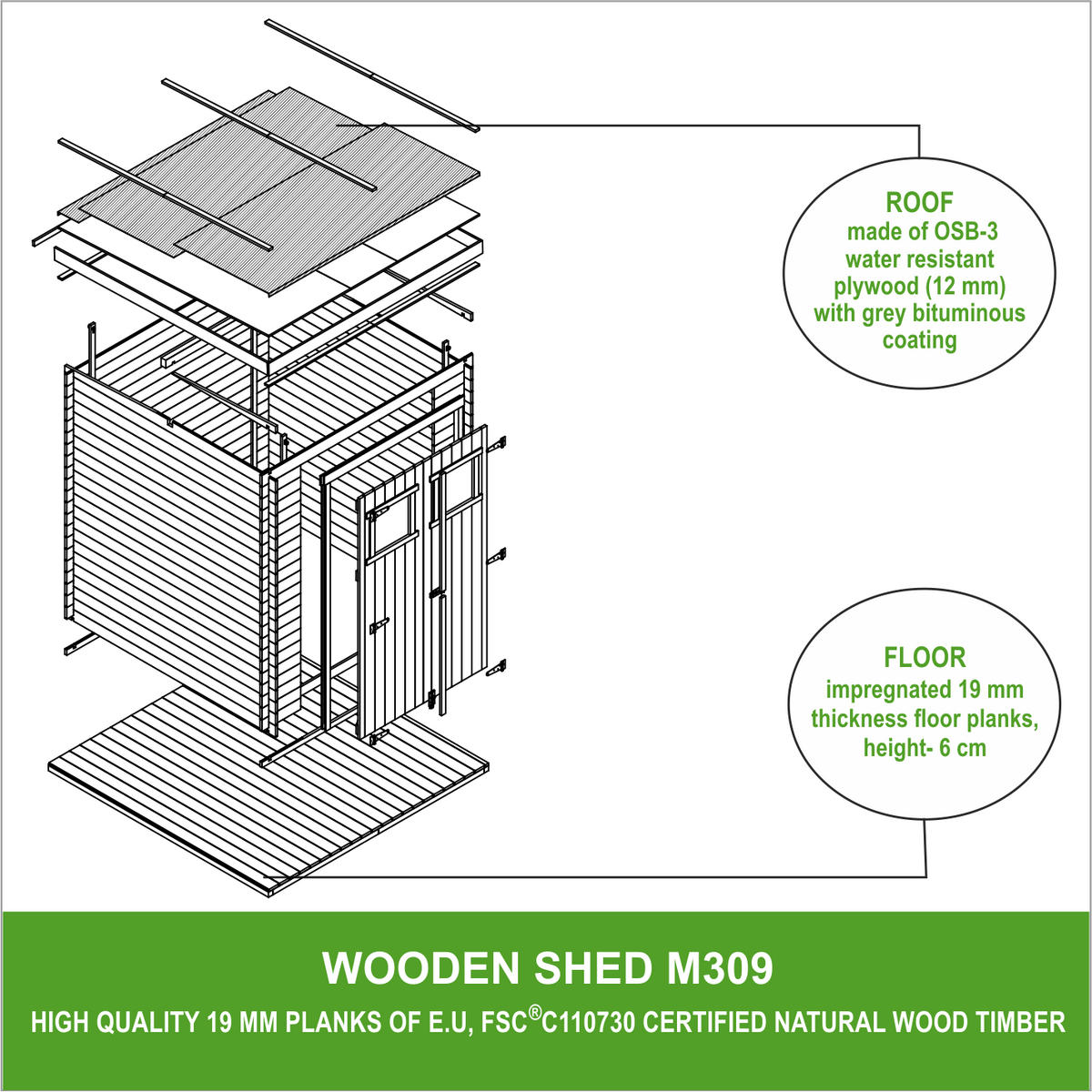 ROOF
made of OSB-3 water resistant plywood (12 mm) with grey bituminous coating

FLOOR
impregnated 19 mm thickness floor planks, height- 6 cm

WOODEN SHED M309

HIGH QUALITY 19 MM PLANKS OF E.U, FSC®C110730 CERTIFIED NATURAL WOOD TIMBER