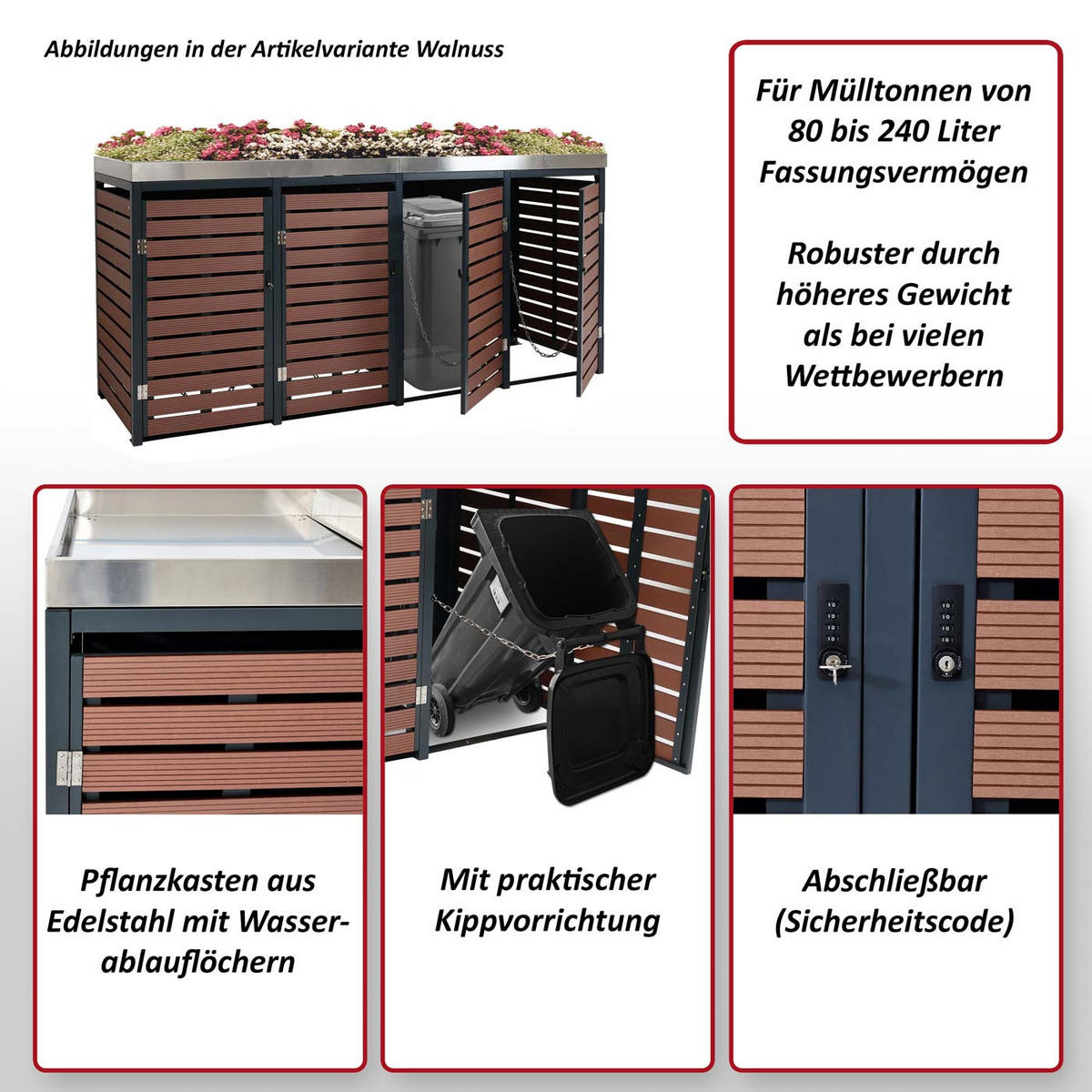 Abbildungen in der Artikelvariante Walnuss

Für Mülltonnen von 80 bis 240 Liter Fassungsvermögen

Robuster durch höheres Gewicht als bei vielen Wettbewerbern

Pflanzkasten aus Edelstahl mit Wasserablauflöchern

Mit praktischer Kippvorrichtung

Abschließbar (Sicherheitscode)