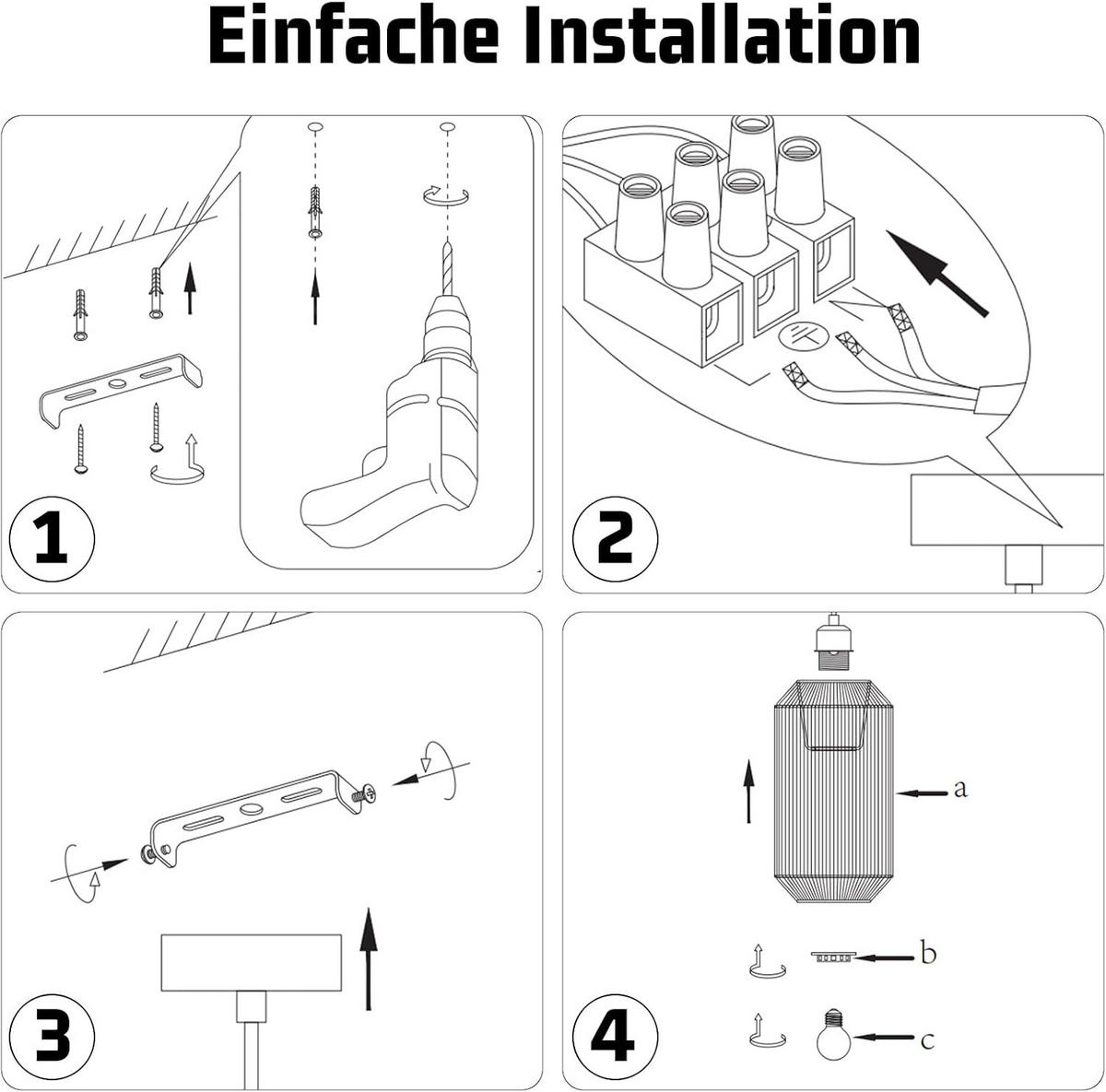 Einfache Installation

1

2

3

4

a

b

c