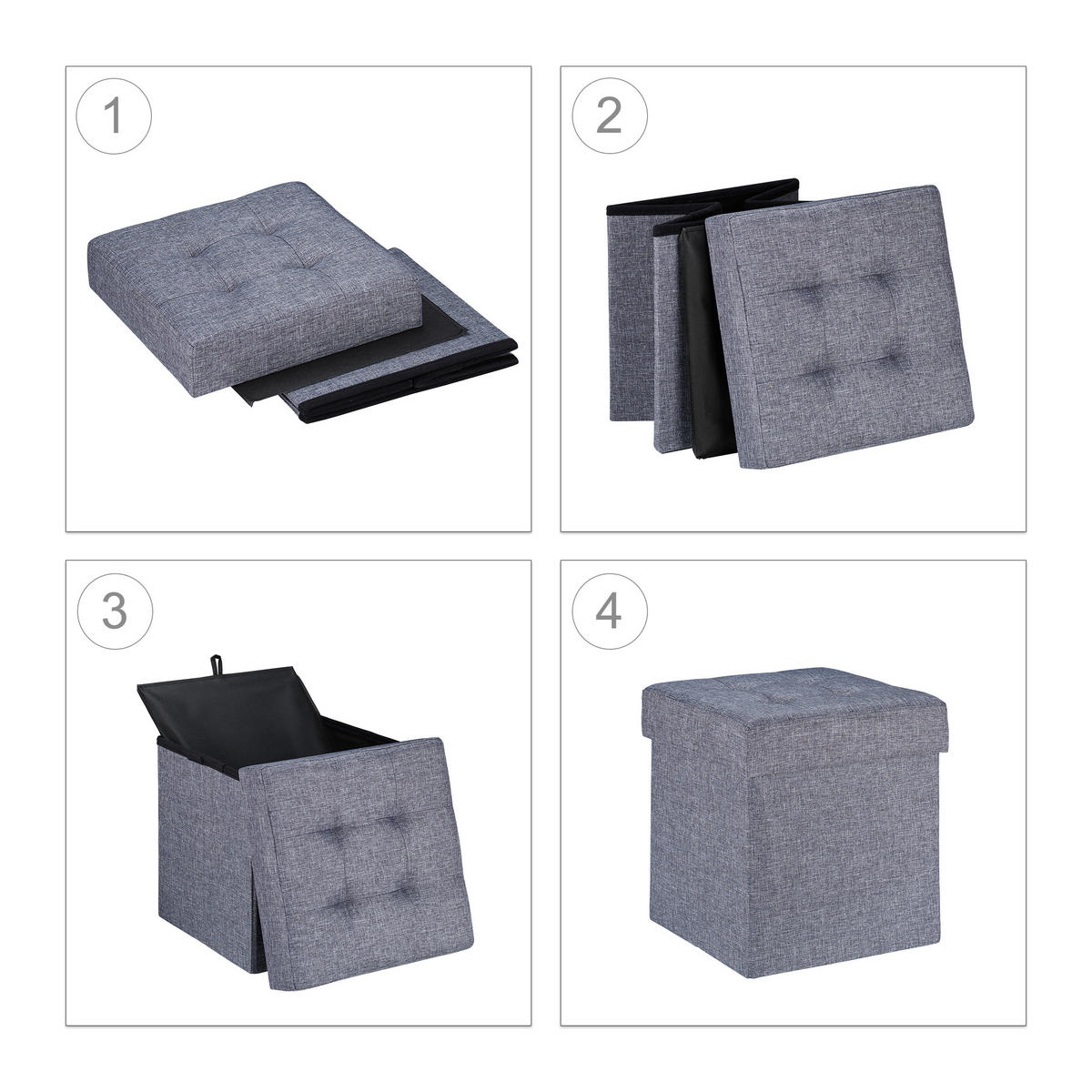 1

2

3

4