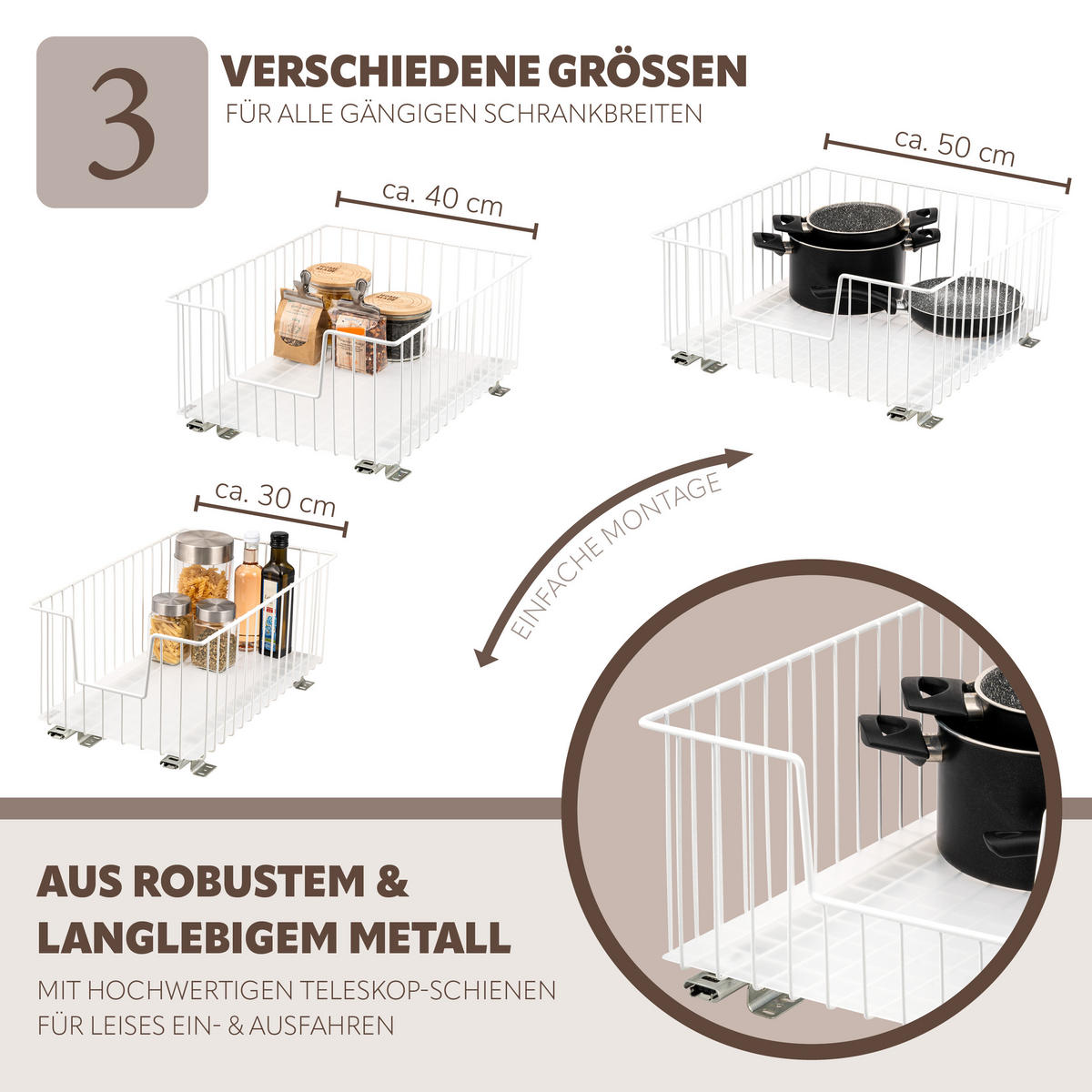 3 VERSCHIEDENE GRÖSSEN
FÜR ALLE GÄNGIGEN SCHRANKBREITEN

ca. 40 cm

ca. 50 cm

ca. 30 cm

EINFACHE MONTAGE

AUS ROBUSTEM & LANGLEBIGEM METALL

MIT HOCHWERTIGEN TELESKOP-SCHIENEN FÜR LEISES EIN- & AUSFAHREN