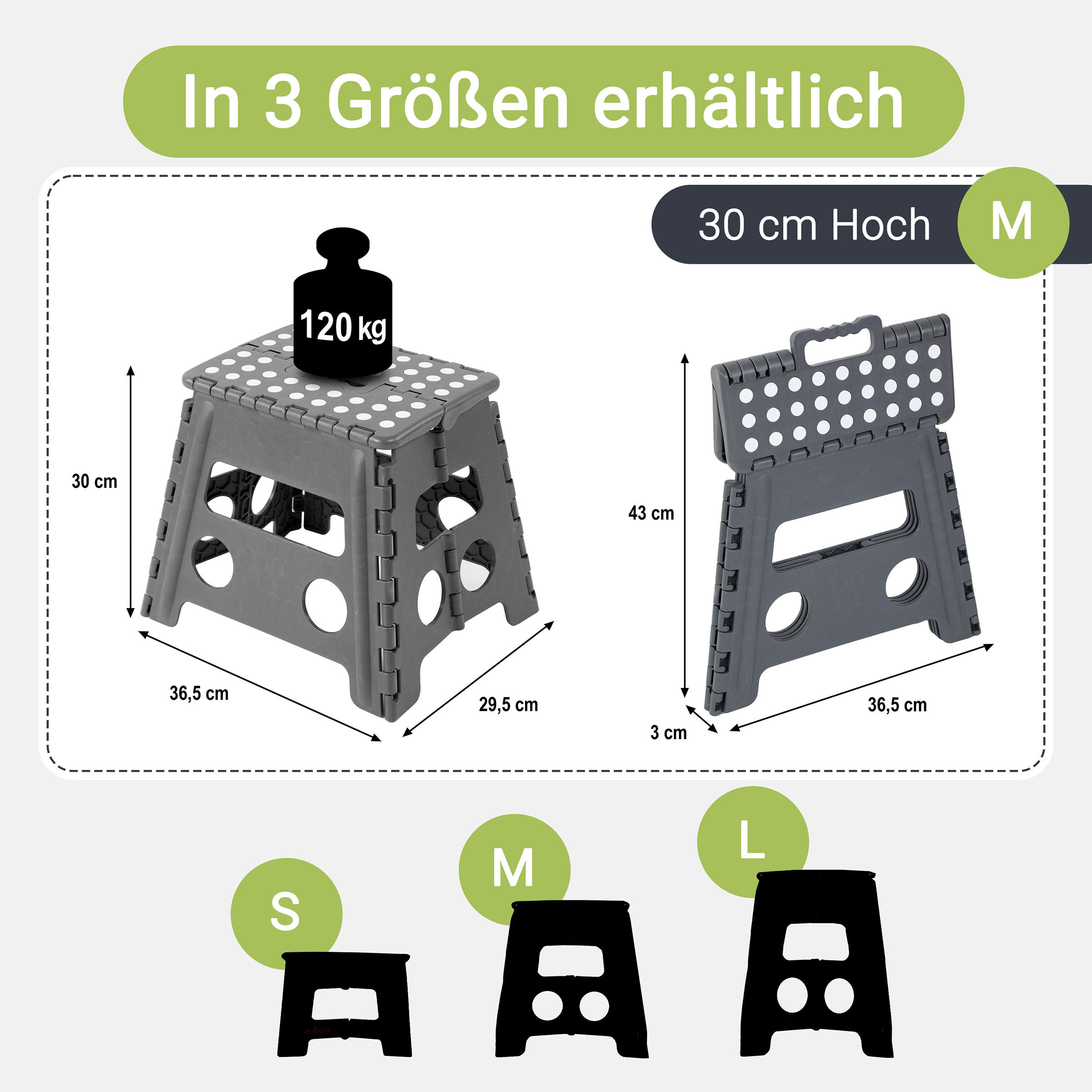 In 3 Größen erhältlich

30 cm Hoch M

120 kg

30 cm

36,5 cm

29,5 cm

43 cm

3 cm

36,5 cm

S

M

L