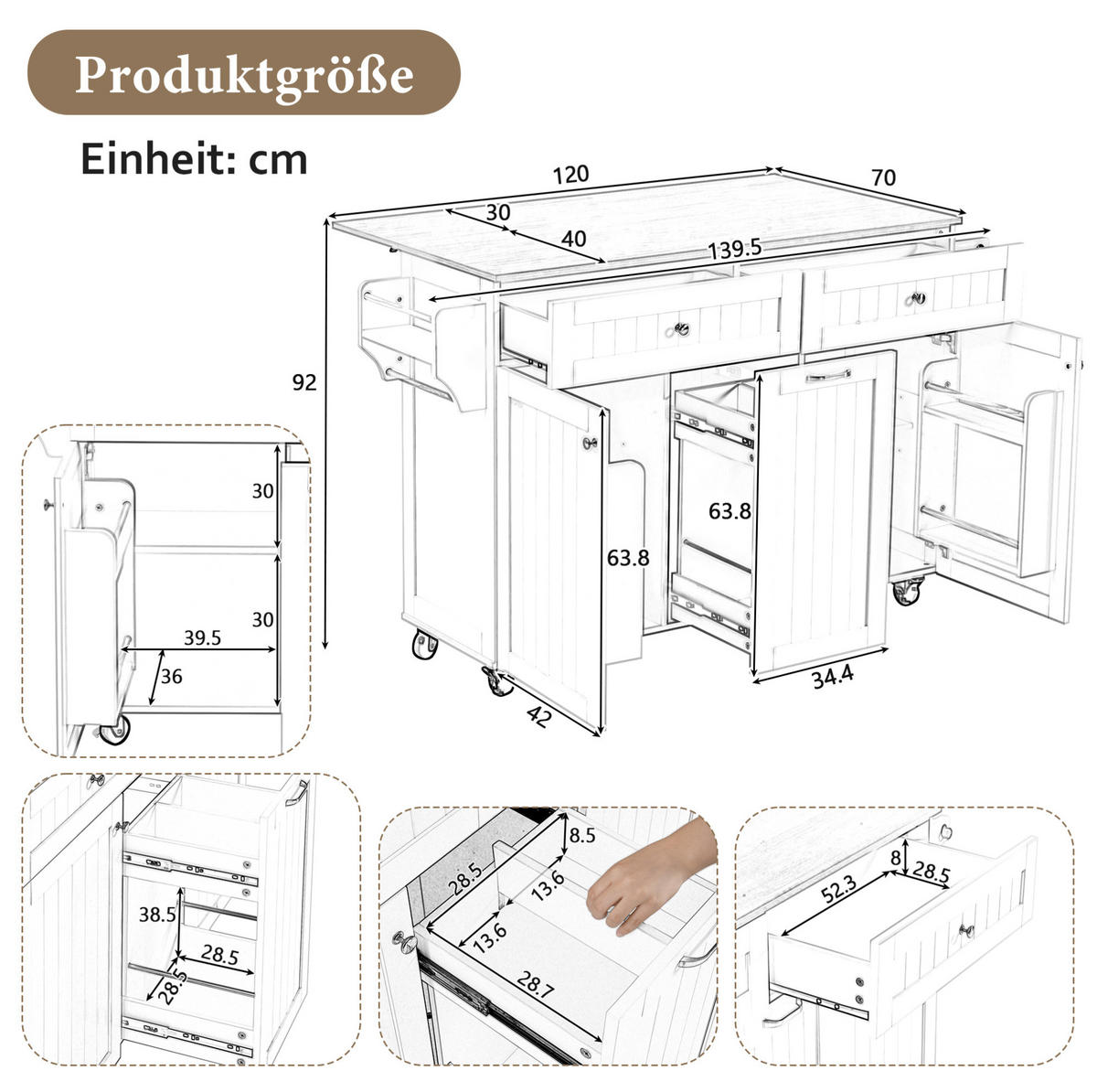 Produktgröße

Einheit: cm

120
70
30
40
139.5
92
63.8
63.8
34.4
42

30
30
39.5
36

38.5
28.5
28.5

8.5
28.5
13.6
13.6
28.7

8
28.5
52.3