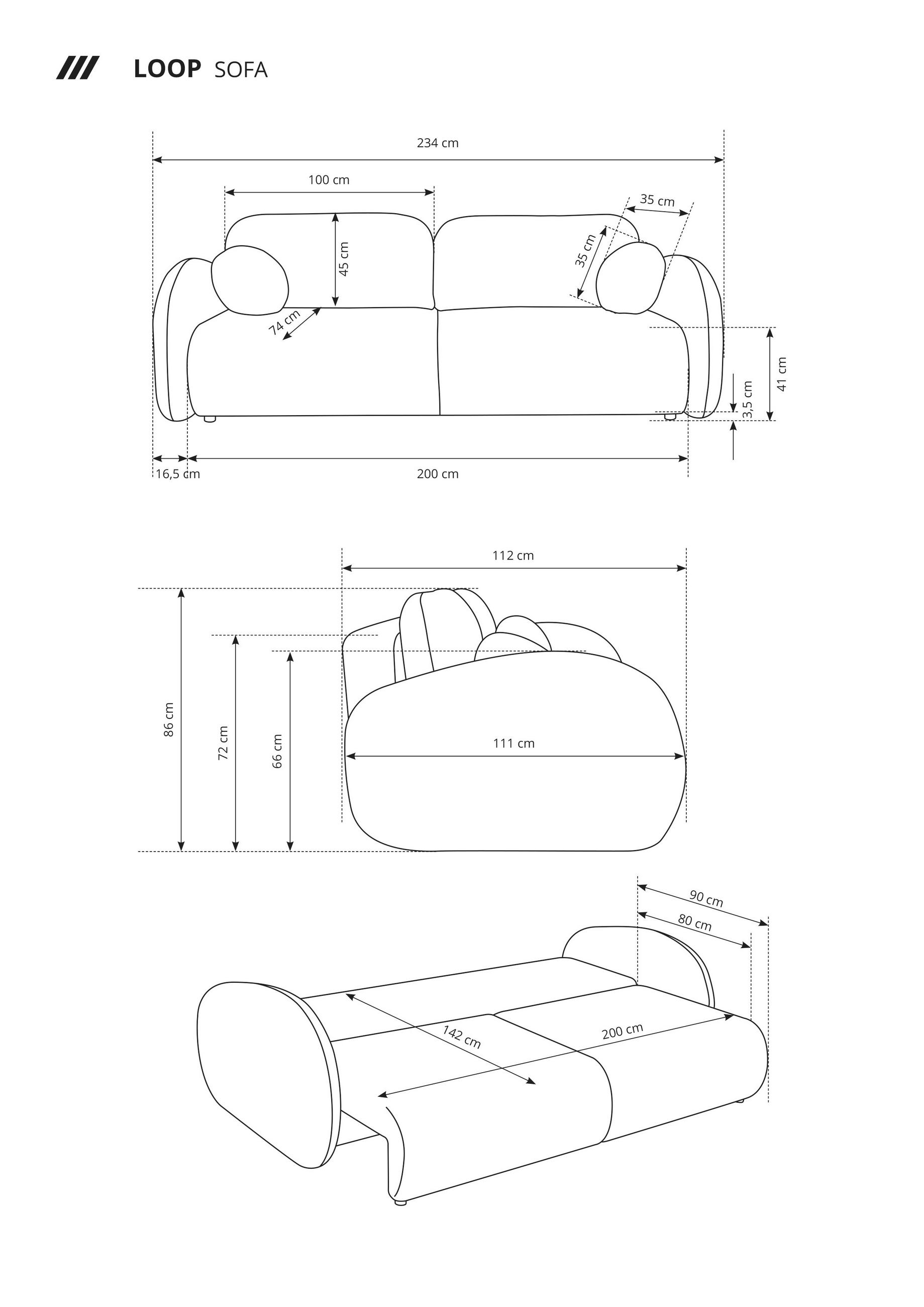 LOOP SOFA

234 cm
100 cm
35 cm
35 cm
45 cm
74 cm
41 cm
3,5 cm
16,5 cm
200 cm

112 cm
86 cm
72 cm
66 cm
111 cm

90 cm
80 cm
142 cm
200 cm