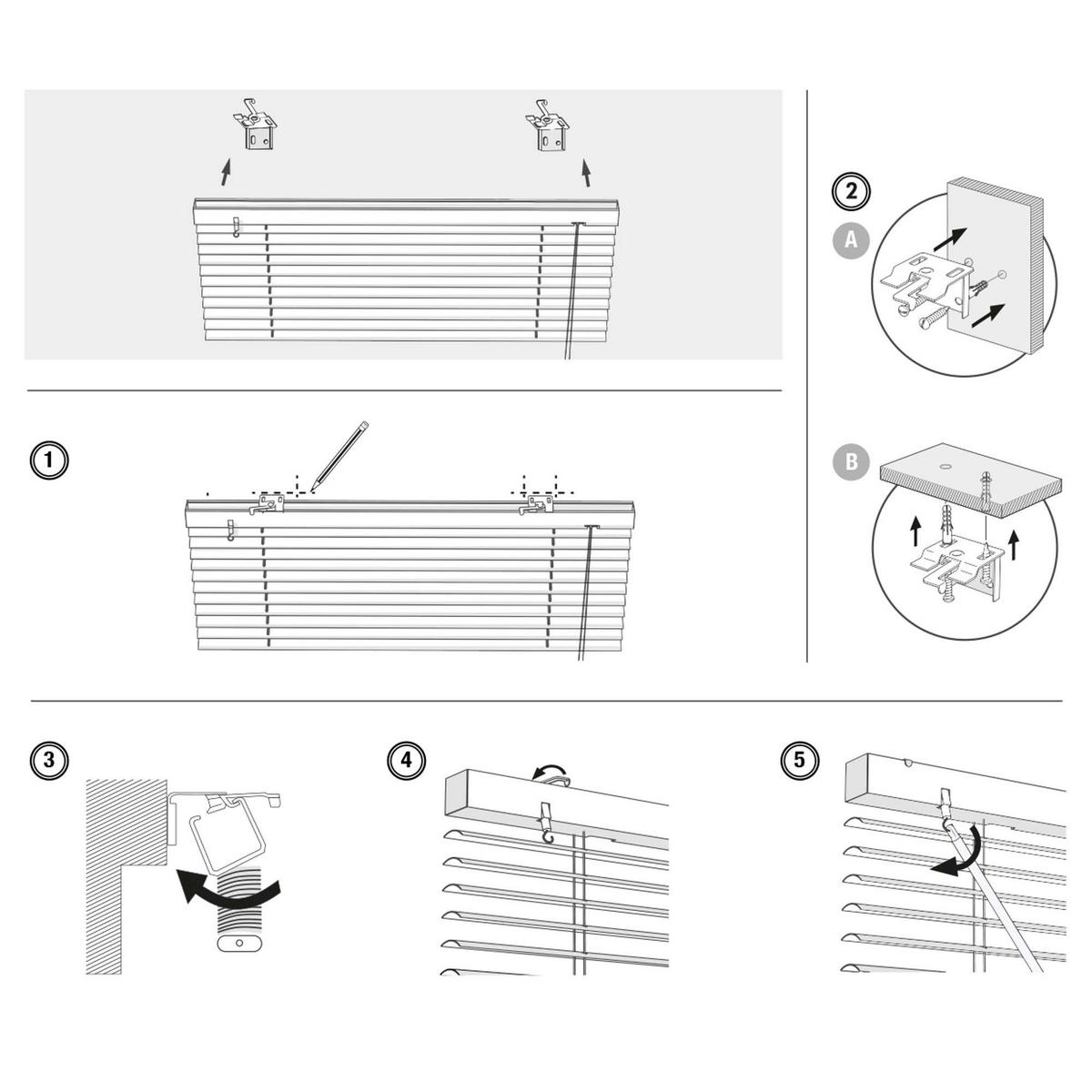 2
A
1
B
3
4
5