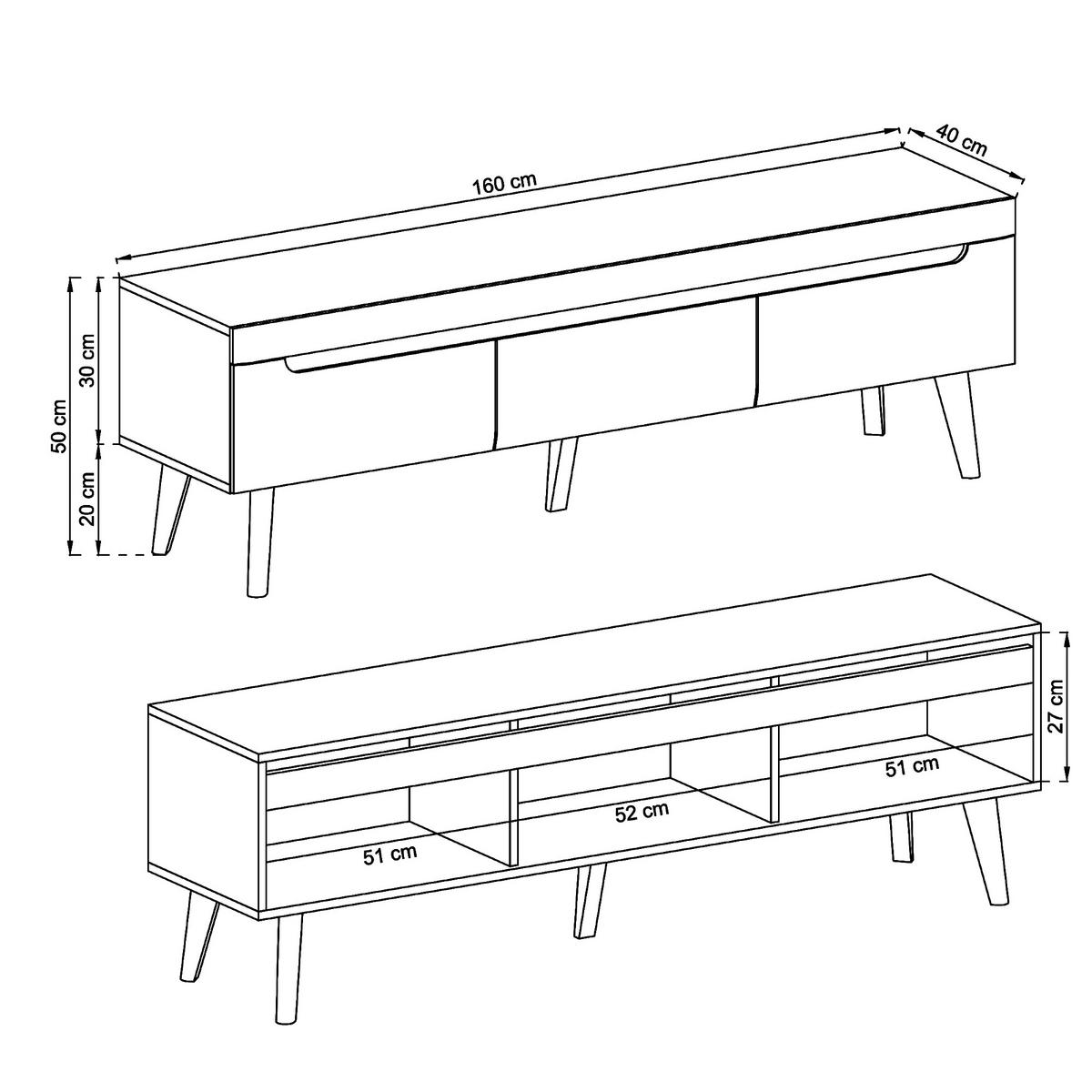 160 cm
40 cm
50 cm
30 cm
20 cm
27 cm
51 cm
52 cm
51 cm