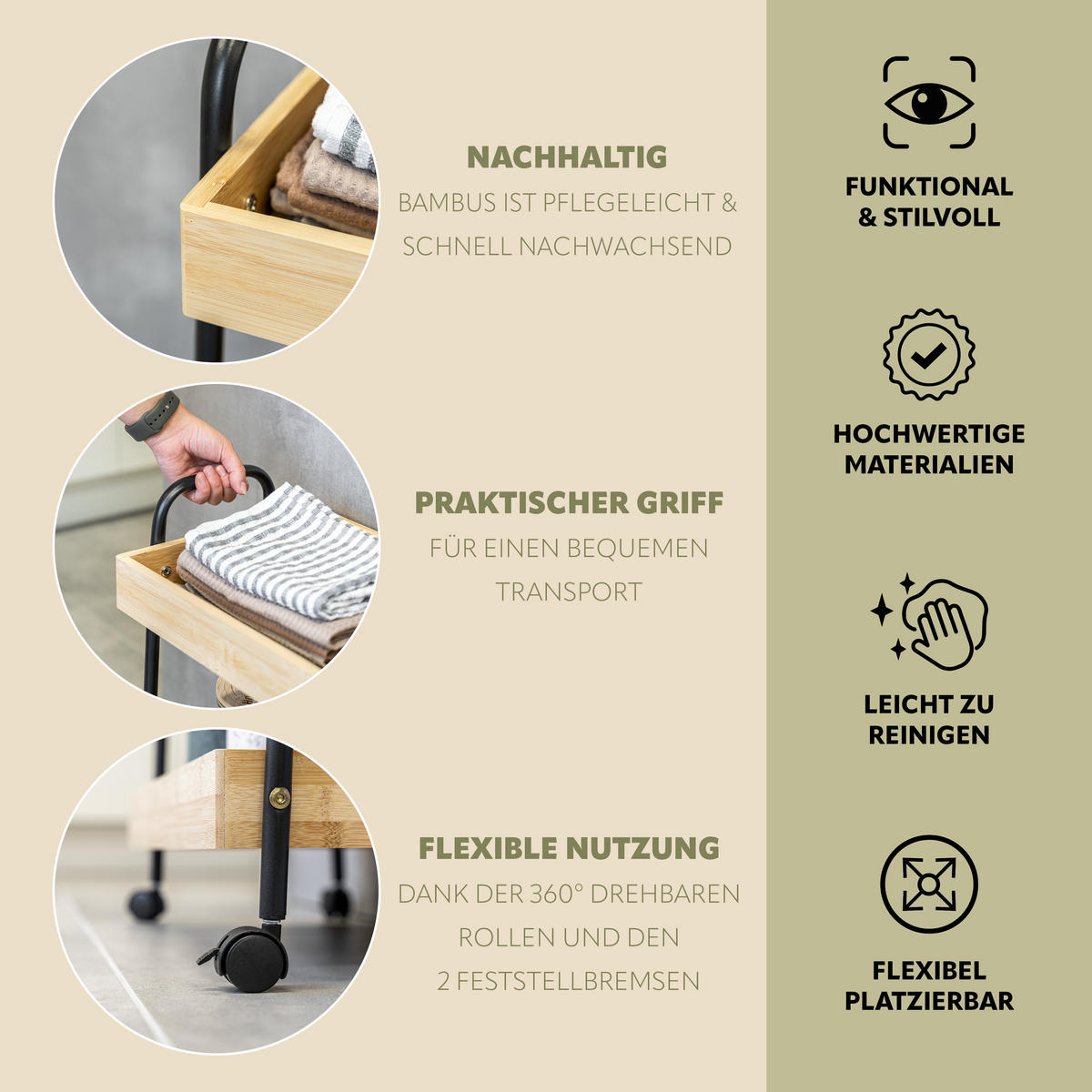 NACHHALTIG
BAMBUS IST PFLEGELEICHT & SCHNELL NACHWACHSEND

PRAKTISCHER GRIFF
FÜR EINEN BEQUEMEN TRANSPORT

FLEXIBLE NUTZUNG
DANK DER 360° DREHBAREN ROLLEN UND DEN 2 FESTSTELLBREMSEN

FUNKTIONAL & STILVOLL

HOCHWERTIGE MATERIALIEN

LEICHT ZU REINIGEN

FLEXIBEL PLATZIERBAR