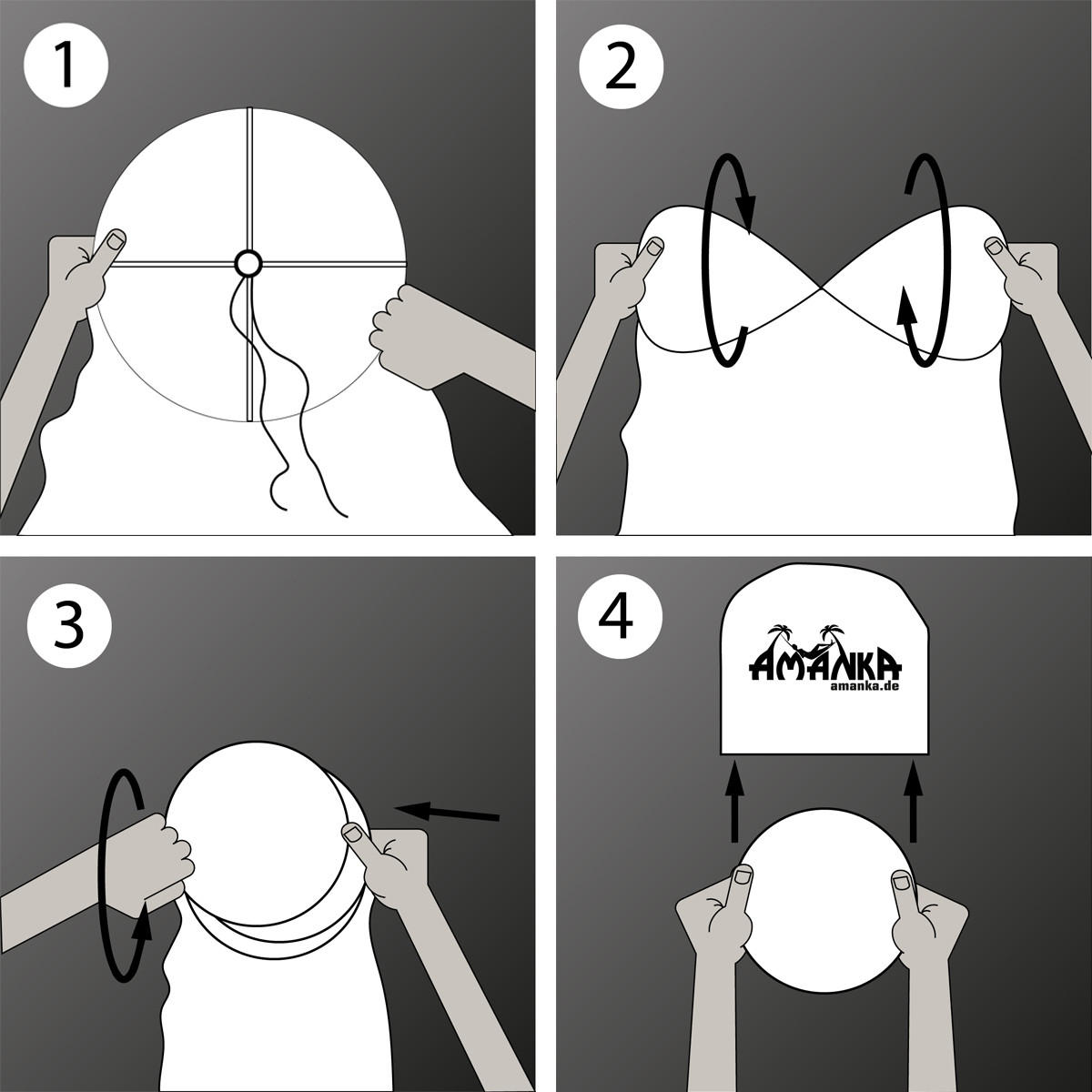 1

2

3

4

AMANKA
amanka.de