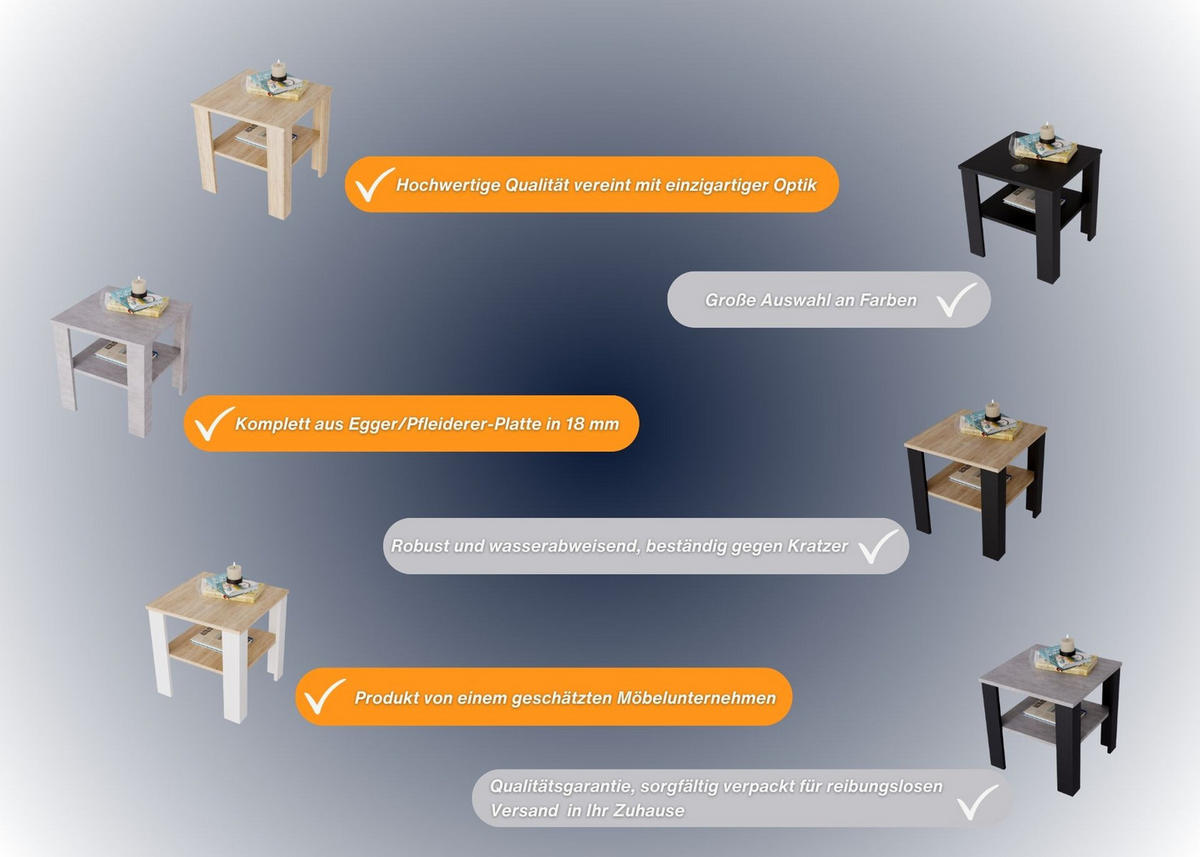 Hochwertige Qualität vereint mit einzigartiger Optik

Große Auswahl an Farben

Komplett aus Egger/Pfleiderer-Platte in 18 mm

Robust und wasserabweisend, beständig gegen Kratzer

Produkt von einem geschätzten Möbelunternehmen

Qualitätsgarantie, sorgfältig verpackt für reibungslosen Versand in Ihr Zuhause