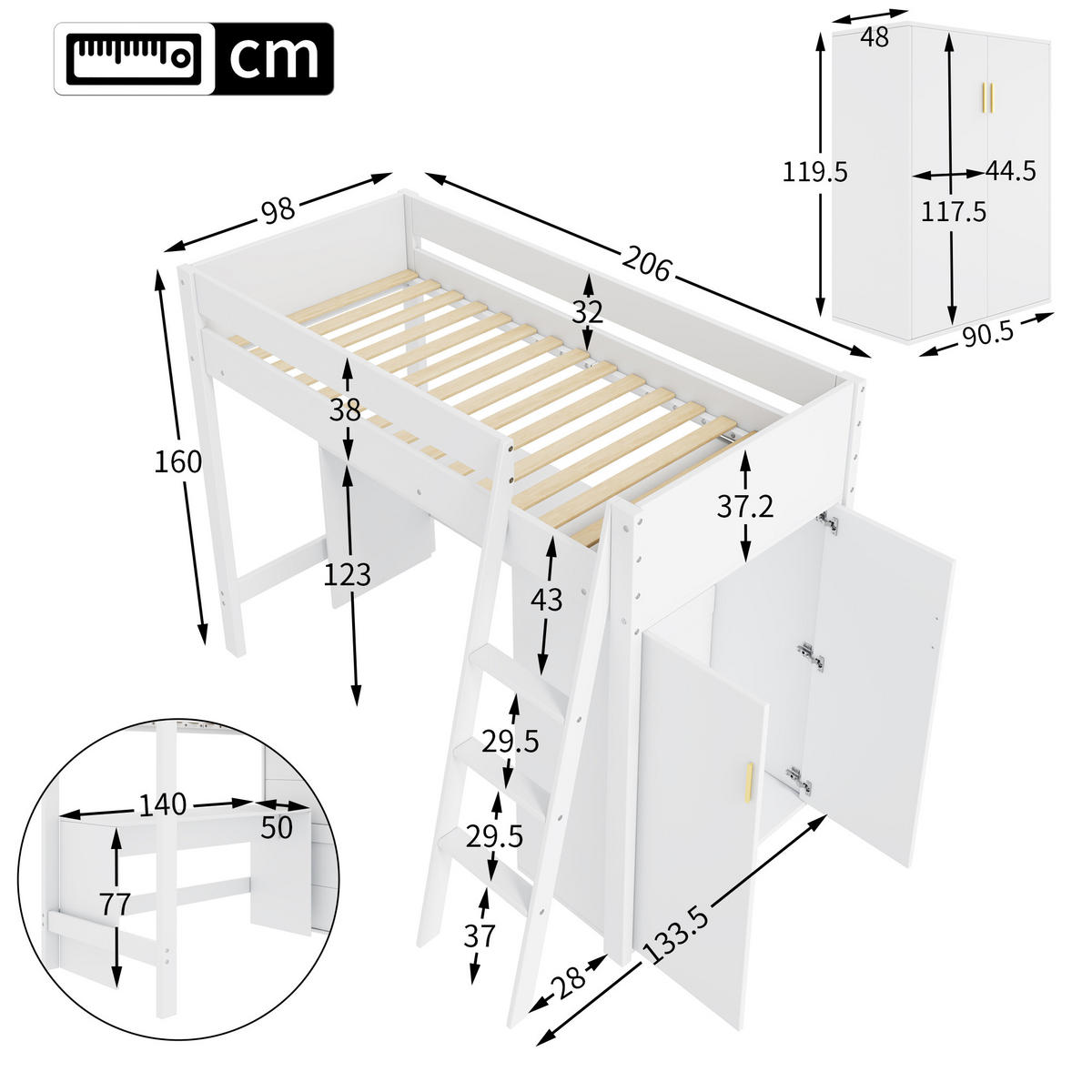 cm

48
119.5
44.5
117.5
90.5

98
206
32
38
160
37.2
123
43
29.5
29.5
37
28
133.5

140
50
77