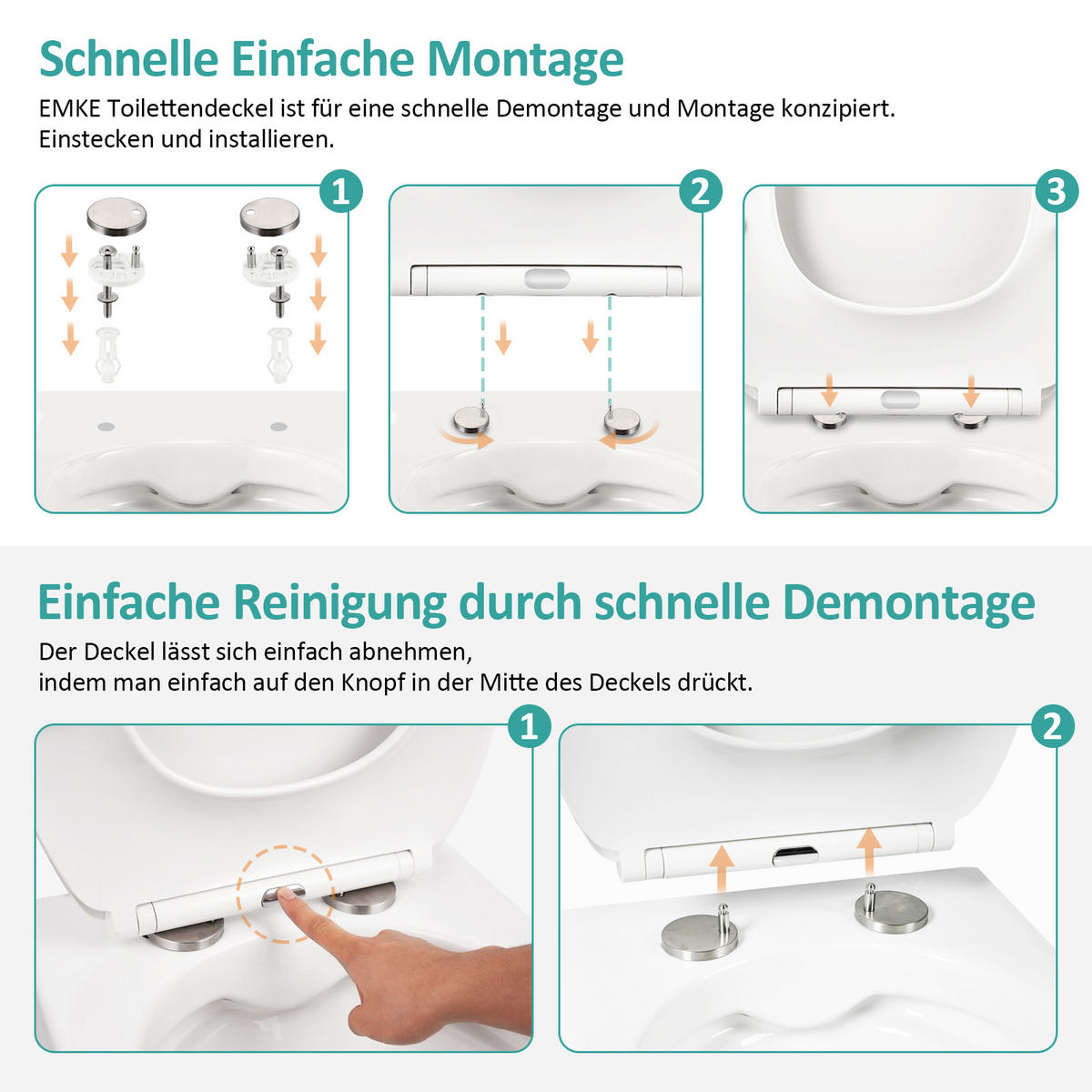 Schnelle Einfache Montage

EMKE Toilettendeckel ist für eine schnelle Demontage und Montage konzipiert. Einstecken und installieren.

1

2

3

Einfache Reinigung durch schnelle Demontage

Der Deckel lässt sich einfach abnehmen, indem man einfach auf den Knopf in der Mitte des Deckels drückt.

1

2