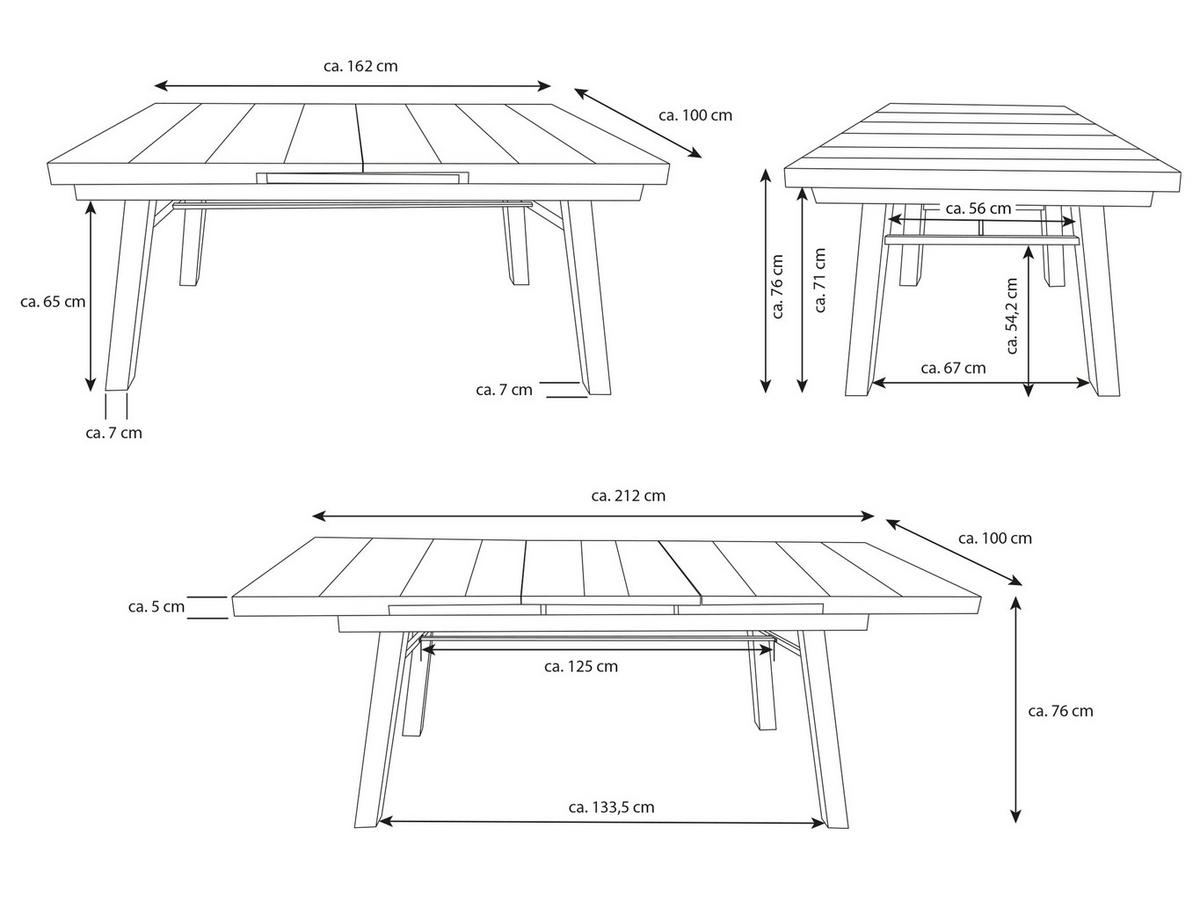 ca. 162 cm
ca. 100 cm
ca. 65 cm
ca. 7 cm
ca. 7 cm
ca. 56 cm
ca. 76 cm
ca. 71 cm
ca. 54,2 cm
ca. 67 cm
ca. 212 cm
ca. 100 cm
ca. 5 cm
ca. 125 cm
ca. 76 cm
ca. 133,5 cm